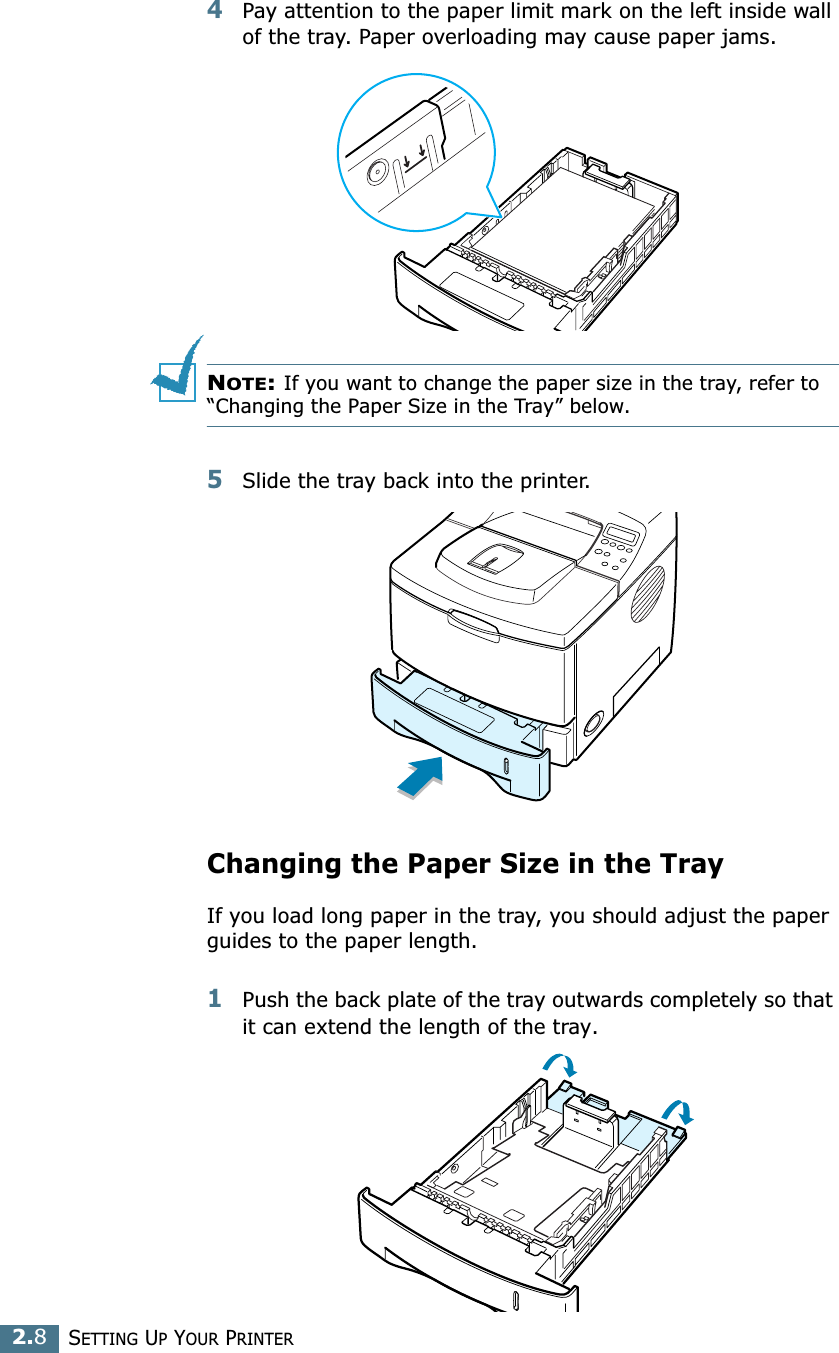 4 Pay attention to the paper limit mark on the left inside wall of the tray. Paper overloading may cause paper jams.

NOTE: If you want to change the paper size in the tray, refer to “Changing the Paper Size in the Tray” below.

5 Slide the tray back into the printer.

Changing the Paper Size in the Tray

If you load long paper in the tray, you should adjust the paper guides to the paper length.

1 Push the back plate of the tray outwards completely so that it can extend the length of the tray.

2.8 SETTING UP YOUR PRINTER