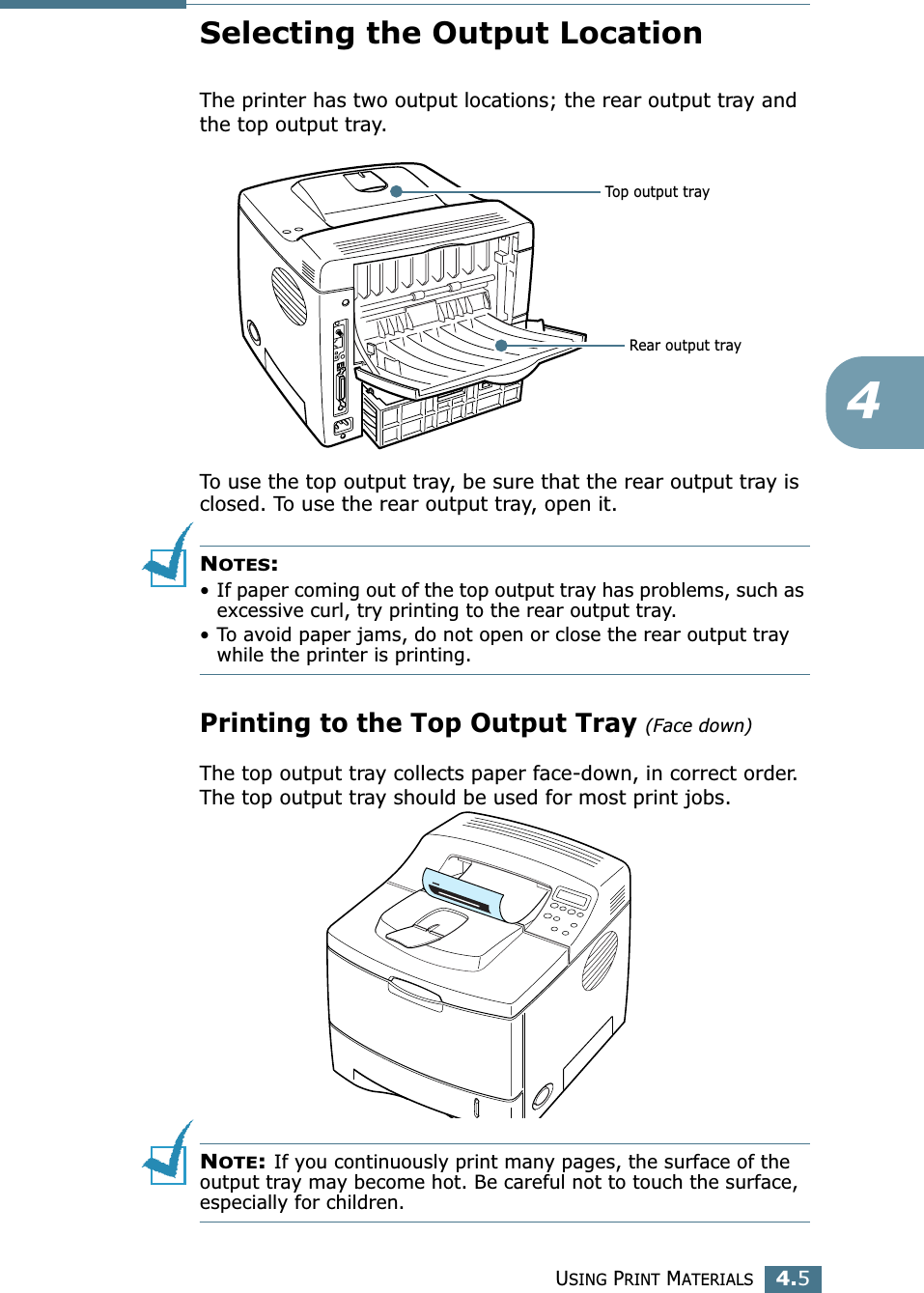 Selecting the Output Location

The printer has two output locations; the rear output tray and the top output tray.

Top output tray

Rear output tray

4

To use the top output tray, be sure that the rear output tray is closed. To use the rear output tray, open it.

NOTES:
• If paper coming out of the top output tray has problems, such as excessive curl, try printing to the rear output tray.
• To avoid paper jams, do not open or close the rear output tray while the printer is printing.

Printing to the Top Output Tray (Face down)

The top output tray collects paper face-down, in correct order. The top output tray should be used for most print jobs.

NOTE: If you continuously print many pages, the surface of the output tray may become hot. Be careful not to touch the surface, especially for children.

USING PRINT MATERIALS 4.5