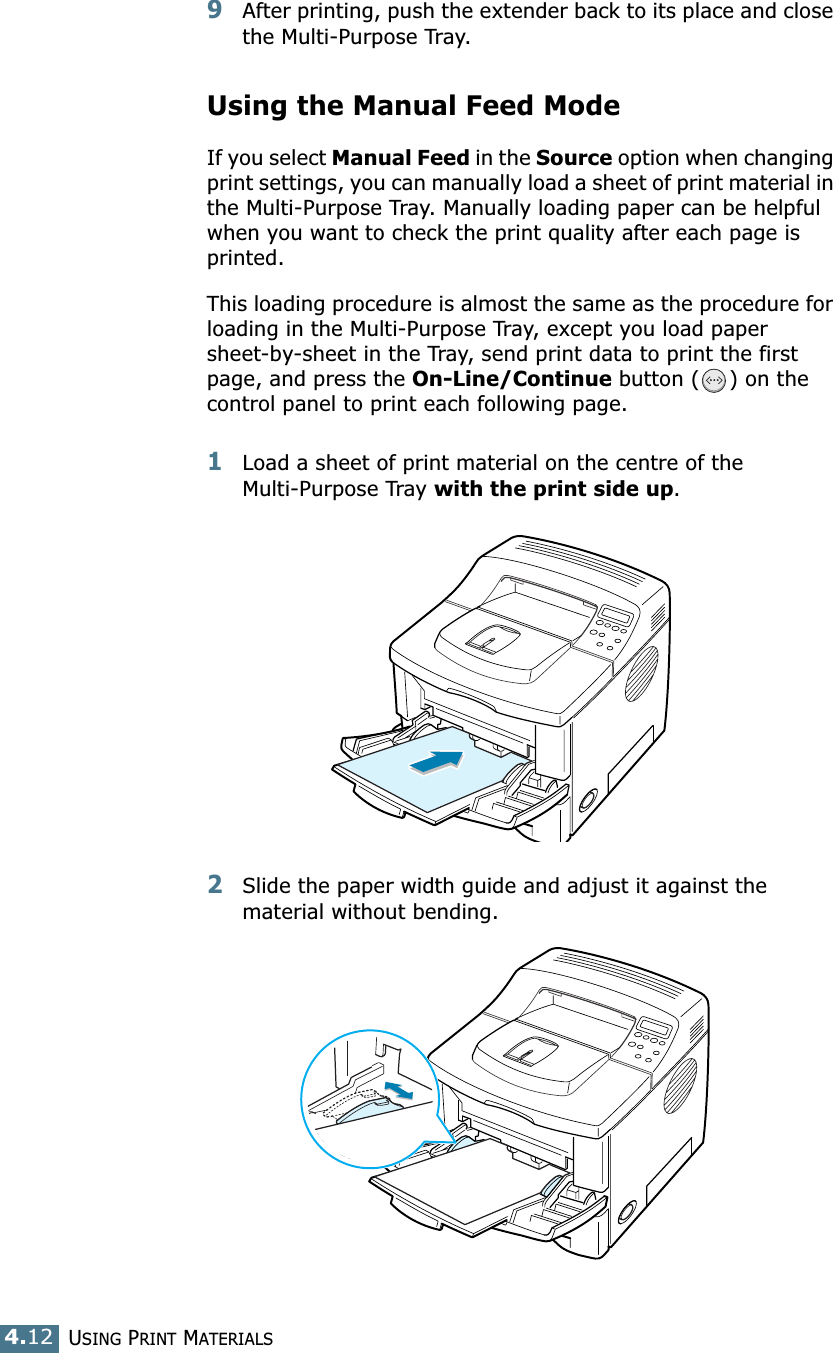 9 After printing, push the extender back to its place and close the Multi-Purpose Tray.

Using the Manual Feed Mode

If you select Manual Feed in the Source option when changing print settings, you can manually load a sheet of print material in the Multi-Purpose Tray. Manually loading paper can be helpful when you want to check the print quality after each page is printed.

This loading procedure is almost the same as the procedure for loading in the Multi-Purpose Tray, except you load paper sheet-by-sheet in the Tray, send print data to print the first page, and press the On-Line/Continue button ( ) on the control panel to print each following page.

1 Load a sheet of print material on the centre of the Multi-Purpose Tray with the print side up.

2 Slide the paper width guide and adjust it against the material without bending.

4.12 USING PRINT MATERIALS