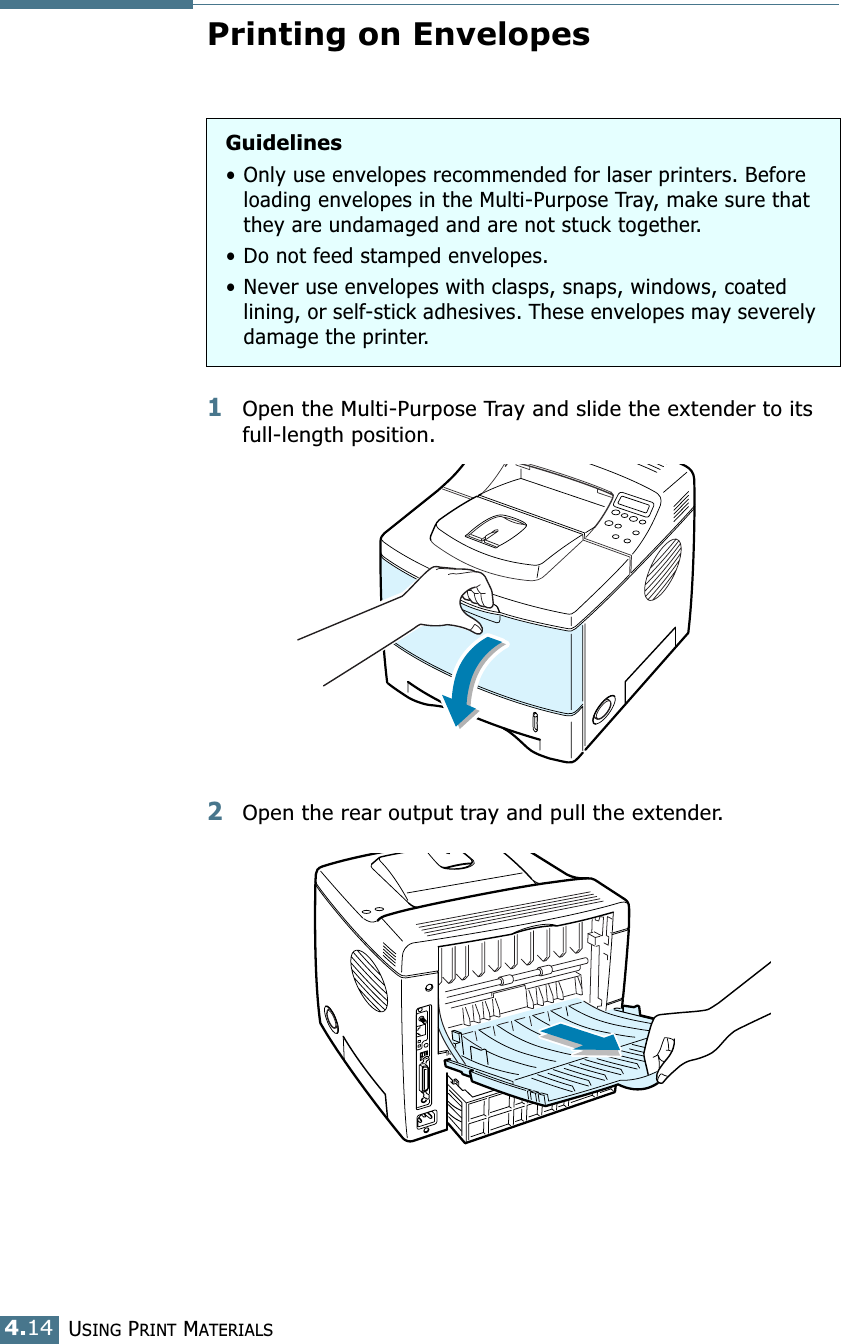 Printing on Envelopes

Guidelines

• Only use envelopes recommended for laser printers. Before loading envelopes in the Multi-Purpose Tray, make sure that they are undamaged and are not stuck together.

• Do not feed stamped envelopes.

• Never use envelopes with clasps, snaps, windows, coated lining, or self-stick adhesives. These envelopes may severely damage the printer.

1 Open the Multi-Purpose Tray and slide the extender to its full-length position.

2 Open the rear output tray and pull the extender.

4.14 USING PRINT MATERIALS