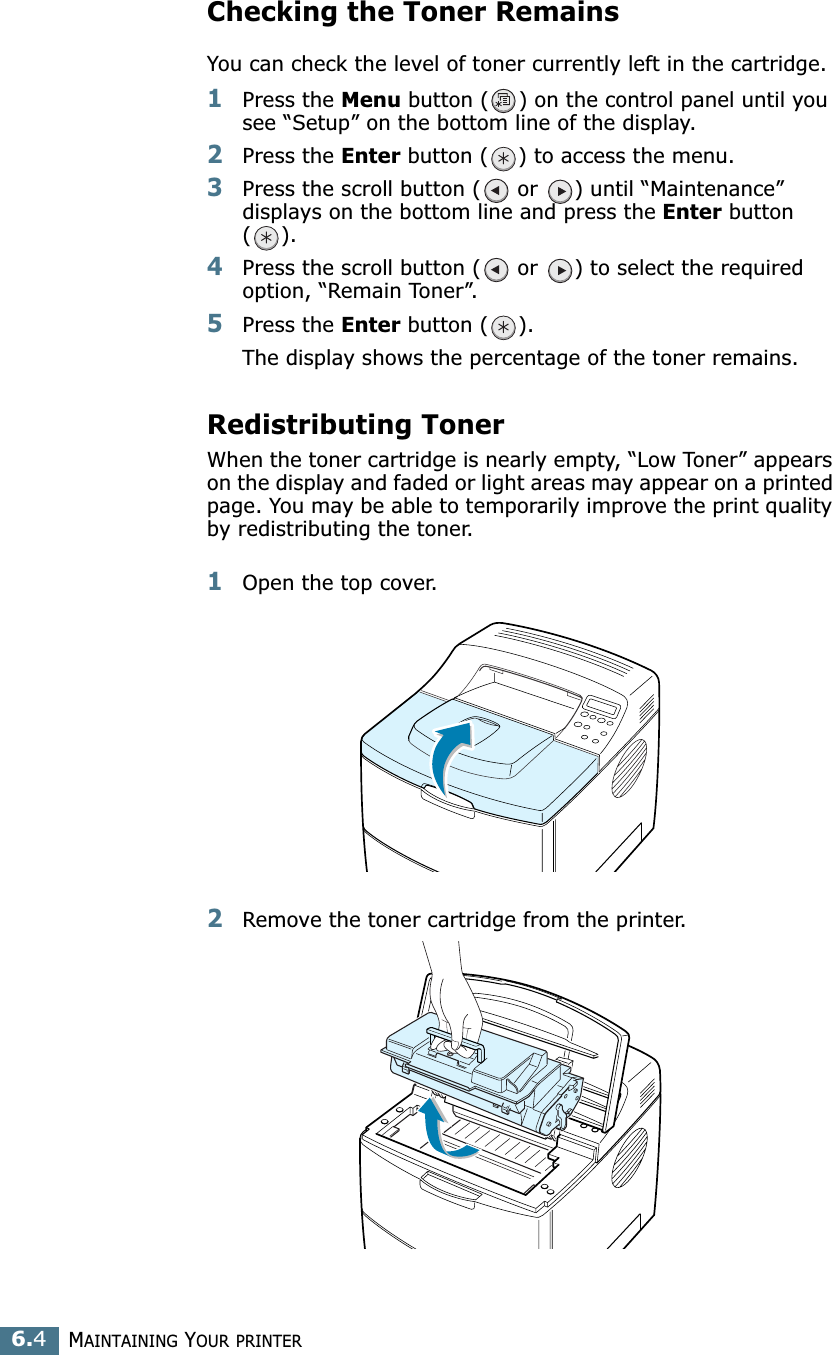 Checking the Toner Remains

You can check the level of toner currently left in the cartridge.

1 Press the Menu button ( ) on the control panel until you see “Setup” on the bottom line of the display.

2 Press the Enter button ( ) to access the menu.

3 Press the scroll button ( or ) until “Maintenance” displays on the bottom line and press the Enter button ( ).

4 Press the scroll button ( or ) to select the required option, “Remain Toner”.

5 Press the Enter button ( ).

The display shows the percentage of the toner remains.

Redistributing Toner

When the toner cartridge is nearly empty, “Low Toner” appears on the display and faded or light areas may appear on a printed page. You may be able to temporarily improve the print quality by redistributing the toner.

1 Open the top cover.

2 Remove the toner cartridge from the printer.

6.4 MAINTAINING YOUR PRINTER