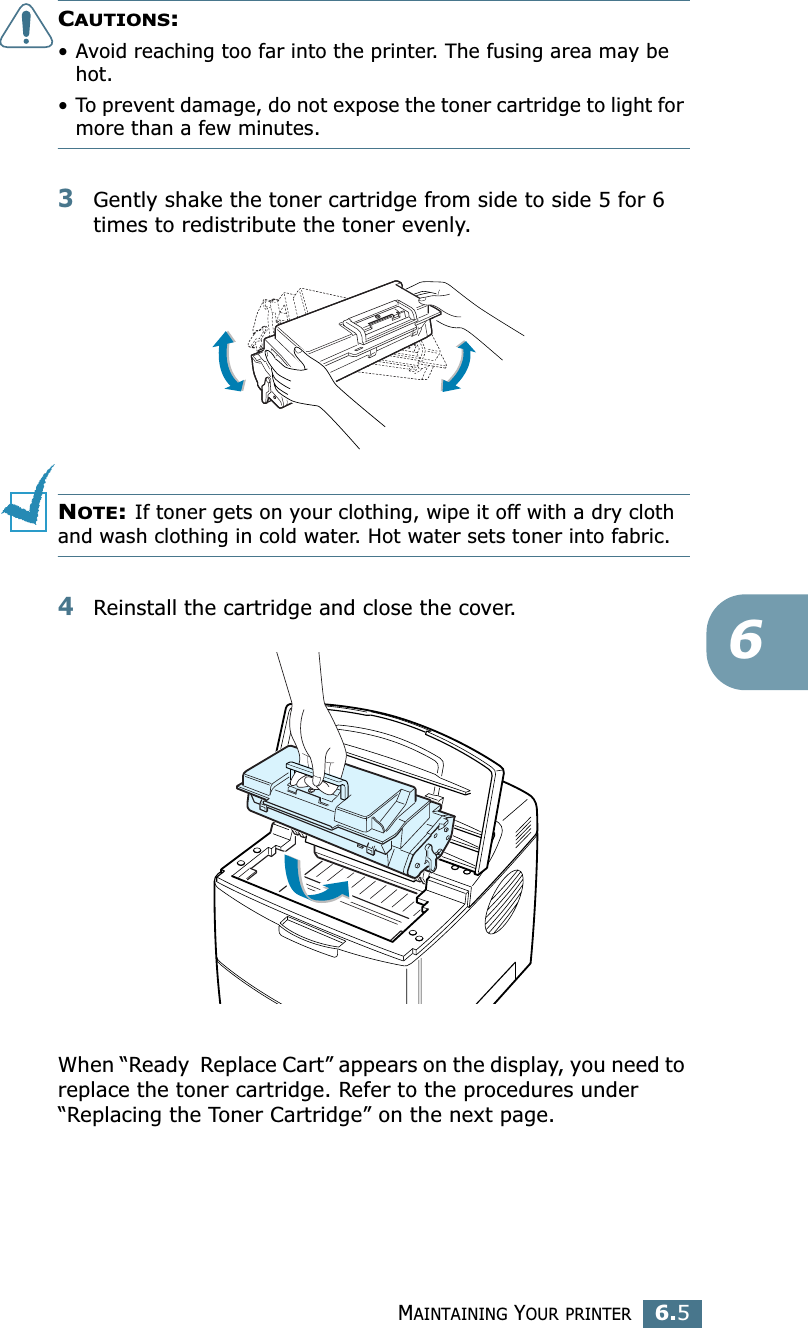 CAUTIONS:

• Avoid reaching too far into the printer. The fusing area may be hot.

• To prevent damage, do not expose the toner cartridge to light for more than a few minutes.

3 Gently shake the toner cartridge from side to side 5 for 6 times to redistribute the toner evenly.

NOTE: If toner gets on your clothing, wipe it off with a dry cloth and wash clothing in cold water. Hot water sets toner into fabric.

4 Reinstall the cartridge and close the cover.

6

When “Ready Replace Cart” appears on the display, you need to replace the toner cartridge. Refer to the procedures under “Replacing the Toner Cartridge” on the next page.

MAINTAINING YOUR PRINTER 6.5