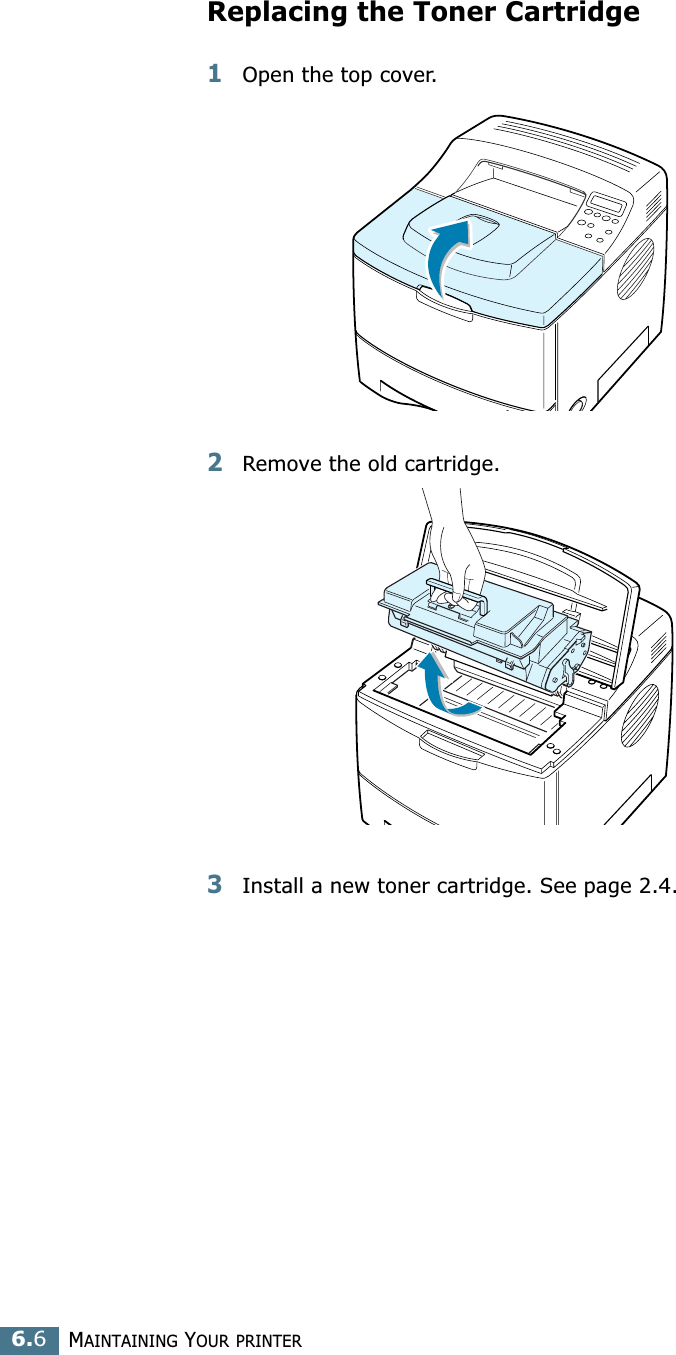 Replacing the Toner Cartridge

1 Open the top cover.

2 Remove the old cartridge.

3 Install a new toner cartridge. See page 2.4.

6.6 MAINTAINING YOUR PRINTER