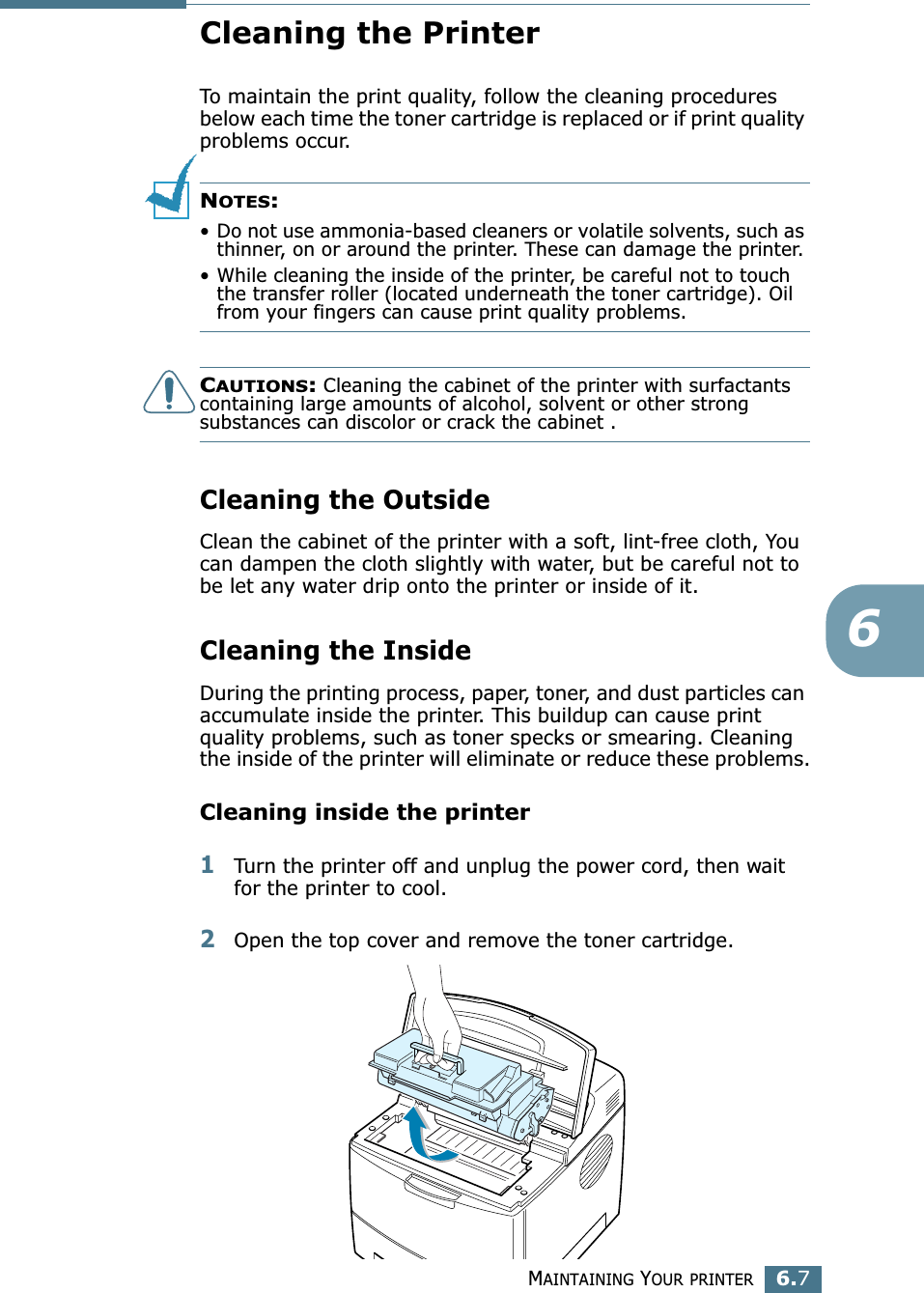 Cleaning the Printer

To maintain the print quality, follow the cleaning procedures below each time the toner cartridge is replaced or if print quality problems occur.

NOTES:

• Do not use ammonia-based cleaners or volatile solvents, such as thinner, on or around the printer. These can damage the printer.

• While cleaning the inside of the printer, be careful not to touch the transfer roller (located underneath the toner cartridge). Oil from your fingers can cause print quality problems.

CAUTIONS: Cleaning the cabinet of the printer with surfactants containing large amounts of alcohol, solvent or other strong substances can discolor or crack the cabinet .

Cleaning the Outside

Clean the cabinet of the printer with a soft, lint-free cloth, You can dampen the cloth slightly with water, but be careful not to be let any water drip onto the printer or inside of it.

6

Cleaning the Inside

During the printing process, paper, toner, and dust particles can accumulate inside the printer. This buildup can cause print quality problems, such as toner specks or smearing. Cleaning the inside of the printer will eliminate or reduce these problems.

Cleaning inside the printer

1 Turn the printer off and unplug the power cord, then wait for the printer to cool.

2 Open the top cover and remove the toner cartridge.

MAINTAINING YOUR PRINTER 6.7