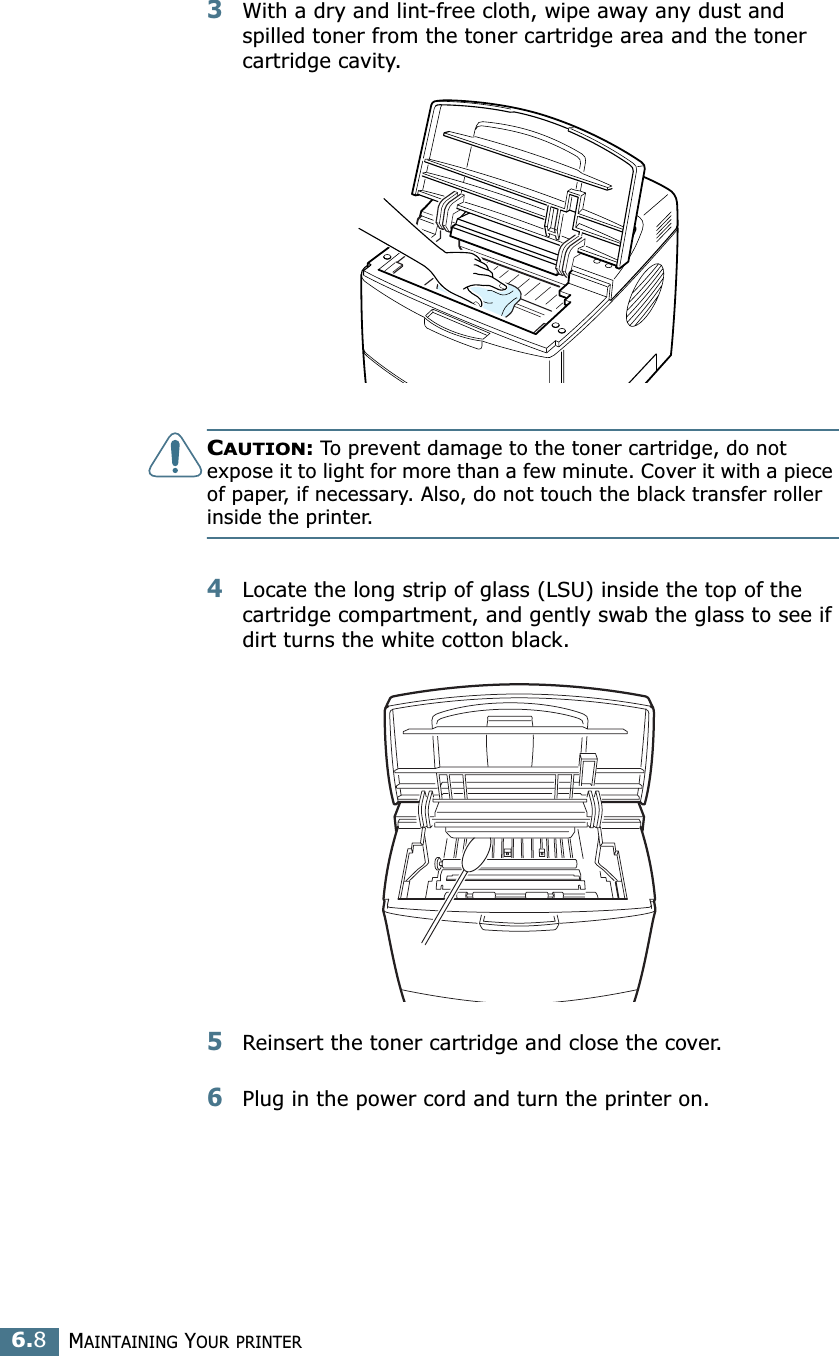 3 With a dry and lint-free cloth, wipe away any dust and spilled toner from the toner cartridge area and the toner cartridge cavity.

CAUTION: To prevent damage to the toner cartridge, do not expose it to light for more than a few minute. Cover it with a piece of paper, if necessary. Also, do not touch the black transfer roller inside the printer.

4 Locate the long strip of glass (LSU) inside the top of the cartridge compartment, and gently swab the glass to see if dirt turns the white cotton black.

5 Reinsert the toner cartridge and close the cover.

6 Plug in the power cord and turn the printer on.

6.8 MAINTAINING YOUR PRINTER