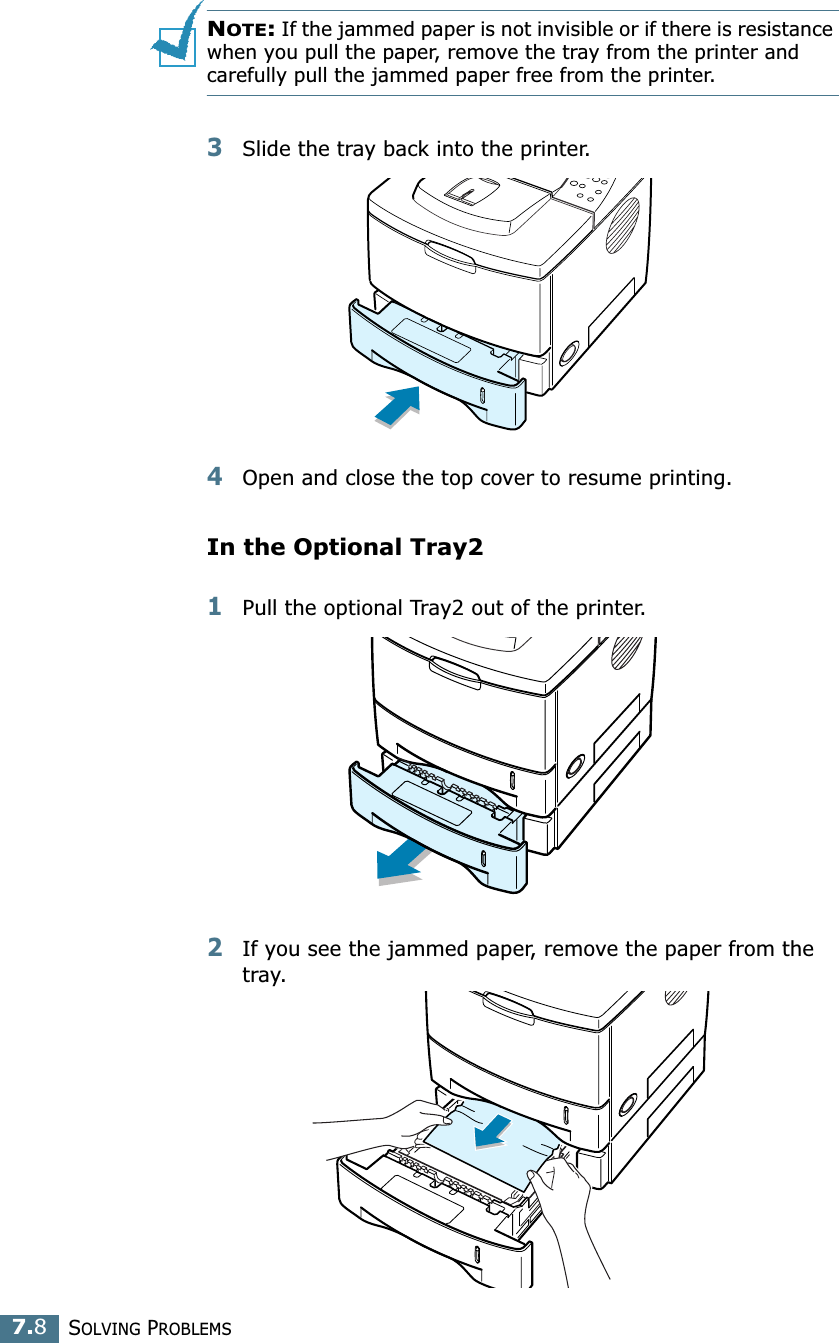 NOTE: If the jammed paper is not invisible or if there is resistance when you pull the paper, remove the tray from the printer and carefully pull the jammed paper free from the printer.

3 Slide the tray back into the printer.

4 Open and close the top cover to resume printing.

In the Optional Tray2

1 Pull the optional Tray2 out of the printer.

2 If you see the jammed paper, remove the paper from the tray.

7.8 SOLVING PROBLEMS