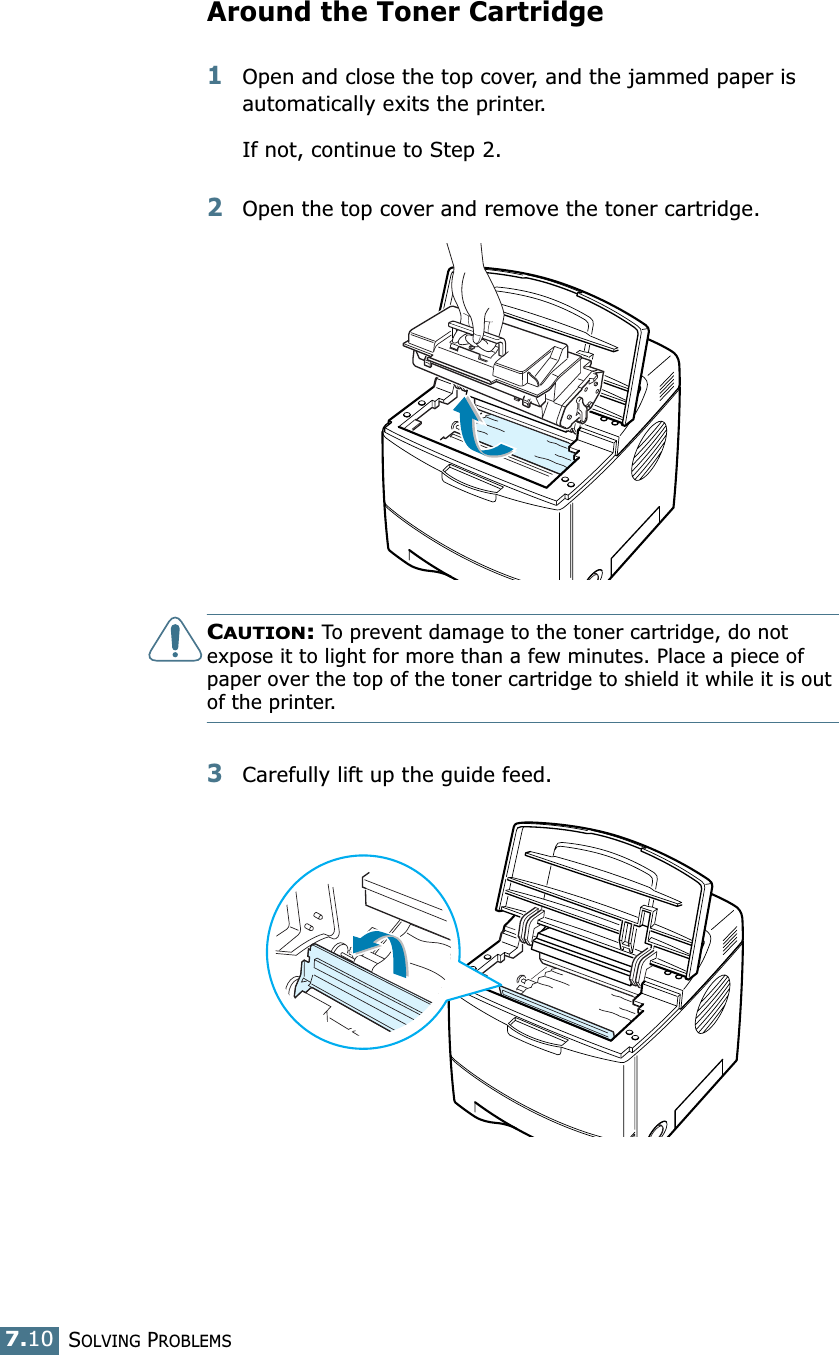 Around the Toner Cartridge

1 Open and close the top cover, and the jammed paper is automatically exits the printer.

If not, continue to Step 2.

2 Open the top cover and remove the toner cartridge.

CAUTION: To prevent damage to the toner cartridge, do not expose it to light for more than a few minutes. Place a piece of paper over the top of the toner cartridge to shield it while it is out of the printer.

3 Carefully lift up the guide feed.

7.10 SOLVING PROBLEMS