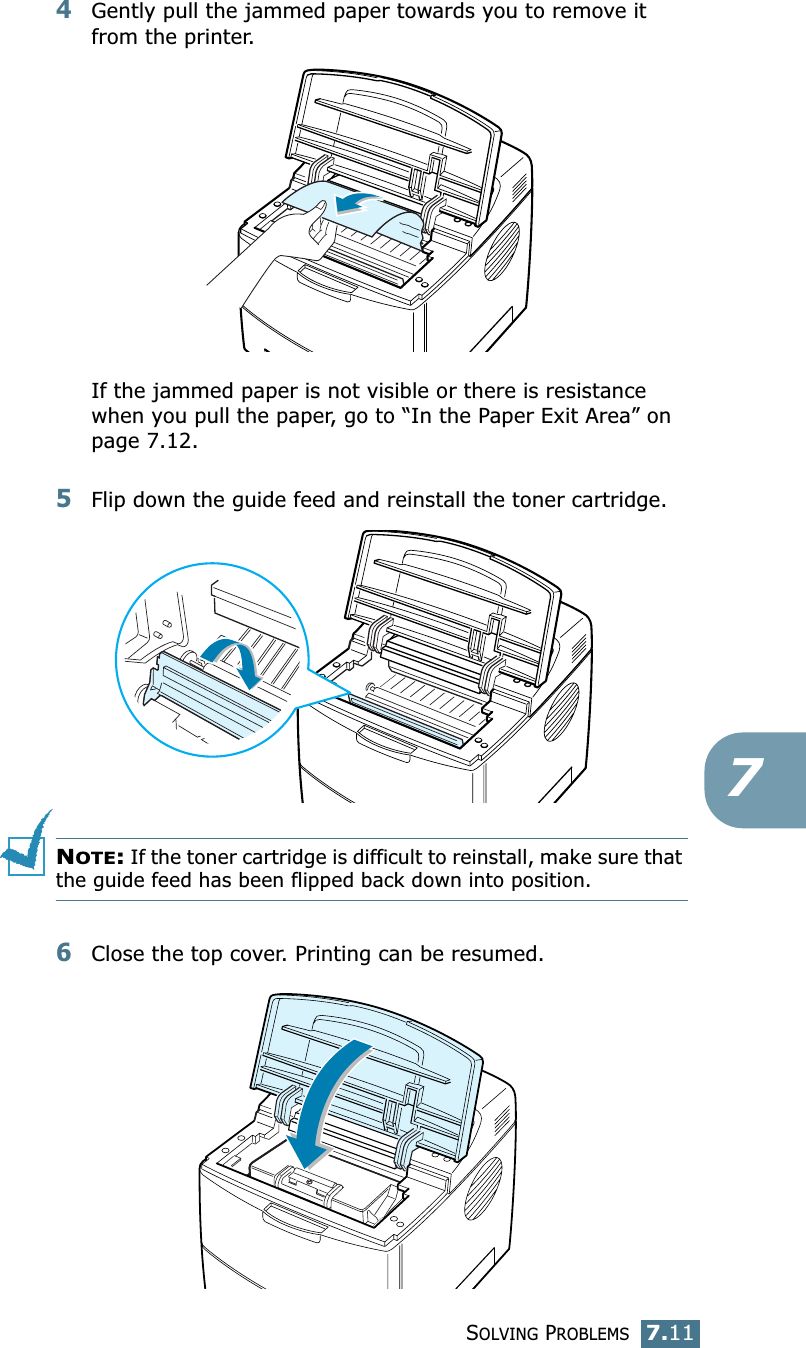 4 Gently pull the jammed paper towards you to remove it from the printer.

If the jammed paper is not visible or there is resistance when you pull the paper, go to “In the Paper Exit Area” on page 7.12.

5 Flip down the guide feed and reinstall the toner cartridge.

7

NOTE: If the toner cartridge is difficult to reinstall, make sure that the guide feed has been flipped back down into position.

6 Close the top cover. Printing can be resumed.

SOLVING PROBLEMS 7.11