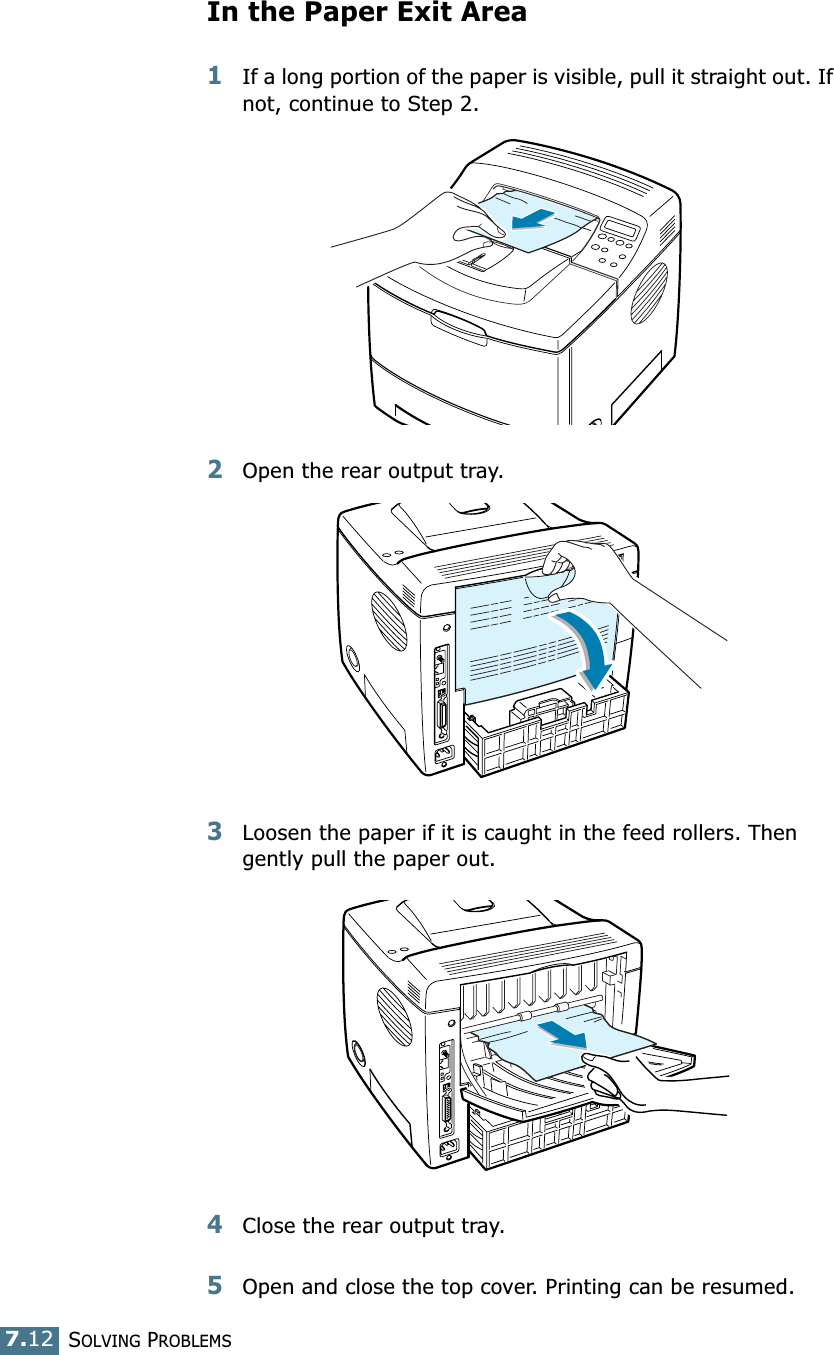 In the Paper Exit Area

1 If a long portion of the paper is visible, pull it straight out. If not, continue to Step 2.

2 Open the rear output tray.

3 Loosen the paper if it is caught in the feed rollers. Then gently pull the paper out.

4 Close the rear output tray.

5 Open and close the top cover. Printing can be resumed.

7.12 SOLVING PROBLEMS