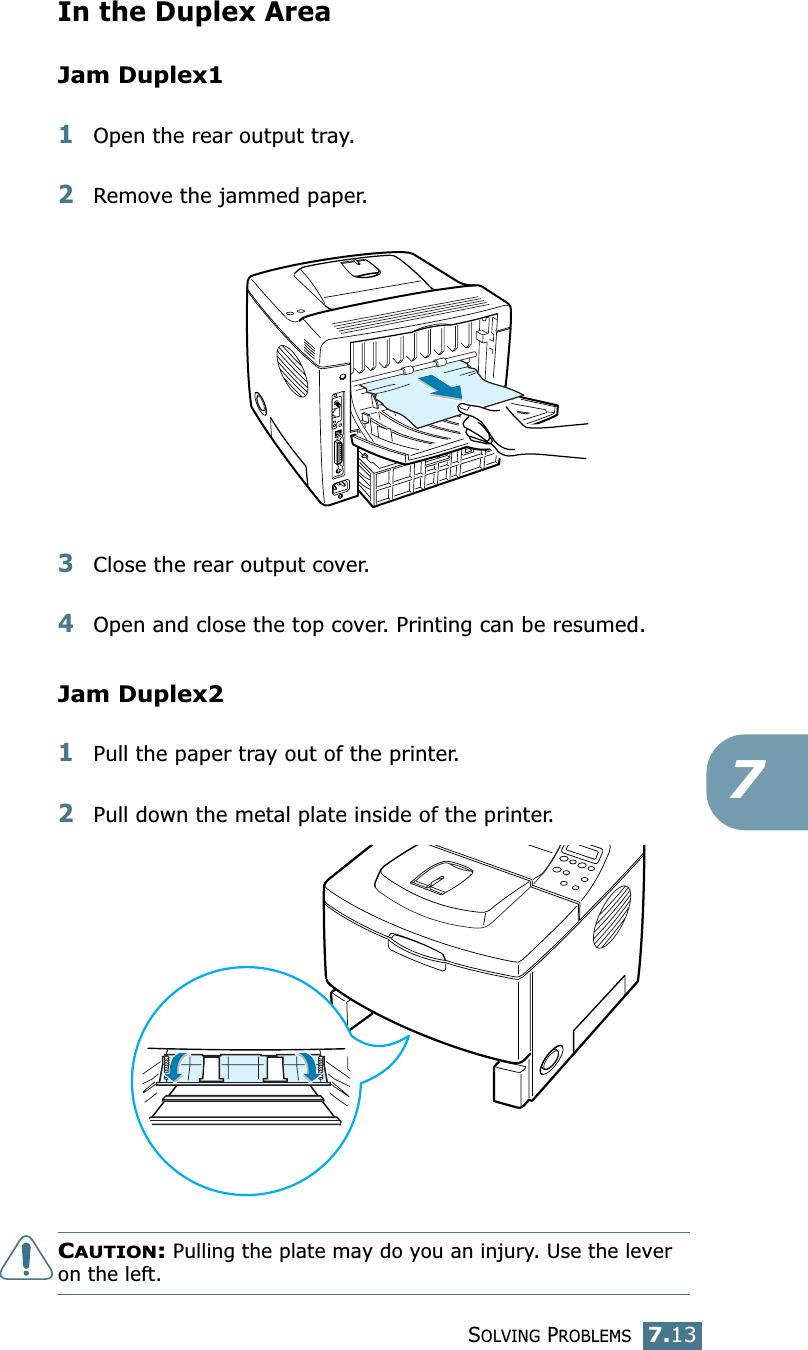 In the Duplex Area

Jam Duplex1

1 Open the rear output tray.

2 Remove the jammed paper.

3 Close the rear output cover.

4 Open and close the top cover. Printing can be resumed.

Jam Duplex2

1 Pull the paper tray out of the printer.

2 Pull down the metal plate inside of the printer.

7

CAUTION: Pulling the plate may do you an injury. Use the lever on the left.

SOLVING PROBLEMS 7.13