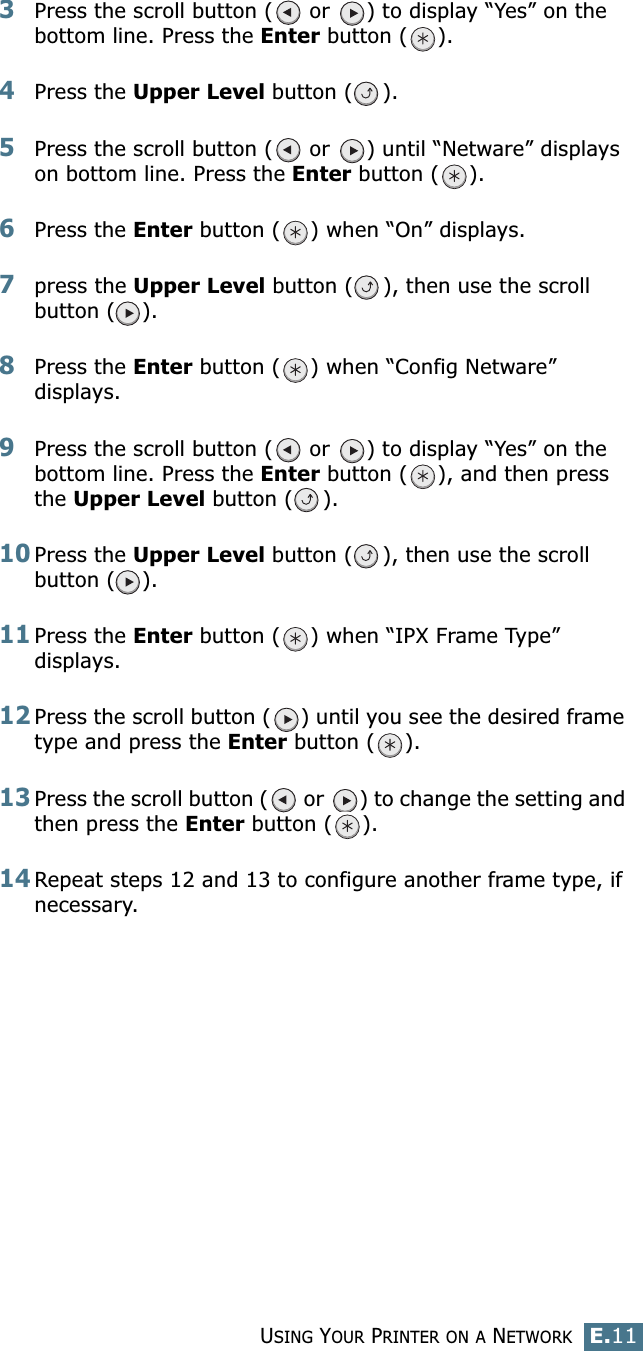 3 Press the scroll button ( or ) to display “Yes” on the bottom line. Press the Enter button ( ).

4 Press the Upper Level button ( ).

5 Press the scroll button ( or ) until “Netware” displays on bottom line. Press the Enter button ( ).

6 Press the Enter button ( ) when “On” displays.

7 press the Upper Level button ( ), then use the scroll button ( ).

8 Press the Enter button ( ) when “Config Netware” displays.

9 Press the scroll button ( or ) to display “Yes” on the bottom line. Press the Enter button ( ), and then press the Upper Level button ( ).

10 Press the Upper Level button ( ), then use the scroll button ( ).

11 Press the Enter button ( ) when “IPX Frame Type” displays.

12 Press the scroll button ( ) until you see the desired frame type and press the Enter button ( ).

13 Press the scroll button ( or ) to change the setting and then press the Enter button ( ).

14 Repeat steps 12 and 13 to configure another frame type, if necessary.

USING YOUR PRINTER ON A NETWORK E.11