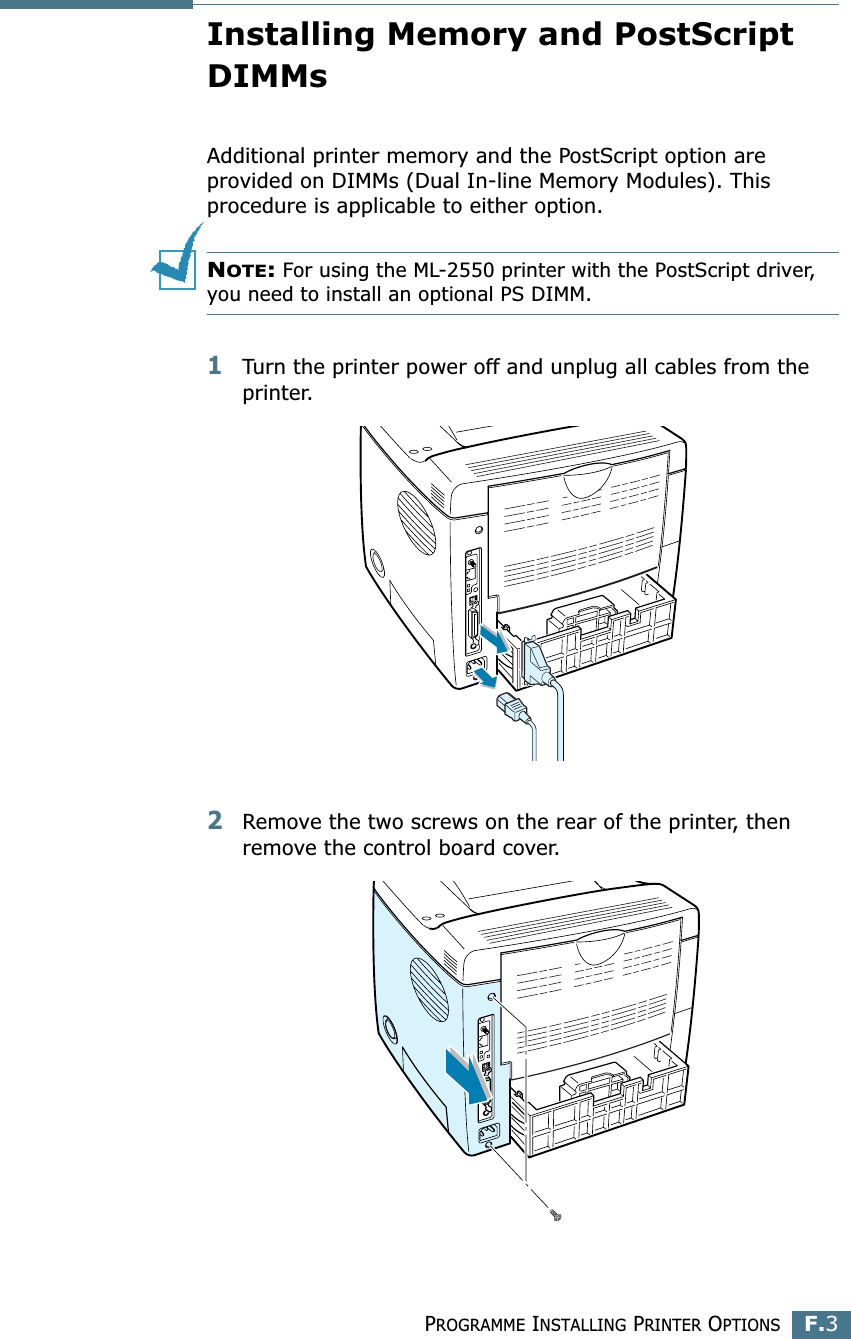 Installing Memory and PostScript DIMMs

Additional printer memory and the PostScript option are provided on DIMMs (Dual In-line Memory Modules). This procedure is applicable to either option.

NOTE: For using the ML-2550 printer with the PostScript driver, you need to install an optional PS DIMM.

1 Turn the printer power off and unplug all cables from the printer.

2 Remove the two screws on the rear of the printer, then remove the control board cover.

PROGRAMME INSTALLING PRINTER OPTIONS F.3