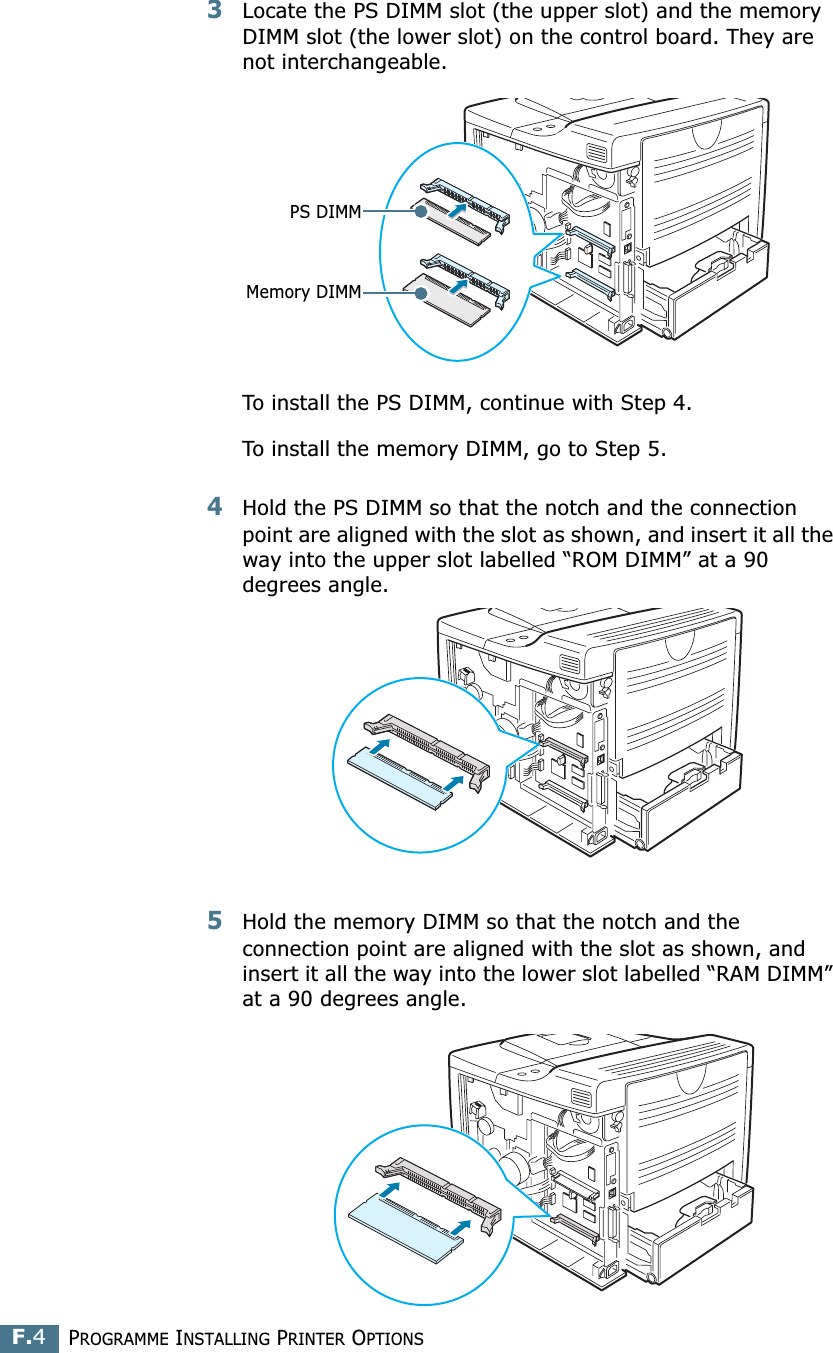 3 Locate the PS DIMM slot (the upper slot) and the memory DIMM slot (the lower slot) on the control board. They are not interchangeable.

PS DIMM

Memory DIMM

To install the PS DIMM, continue with Step 4.

To install the memory DIMM, go to Step 5.

4 Hold the PS DIMM so that the notch and the connection point are aligned with the slot as shown, and insert it all the way into the upper slot labelled “ROM DIMM” at a 90 degrees angle.

5 Hold the memory DIMM so that the notch and the connection point are aligned with the slot as shown, and insert it all the way into the lower slot labelled “RAM DIMM” at a 90 degrees angle.

F.4 PROGRAMME INSTALLING PRINTER OPTIONS