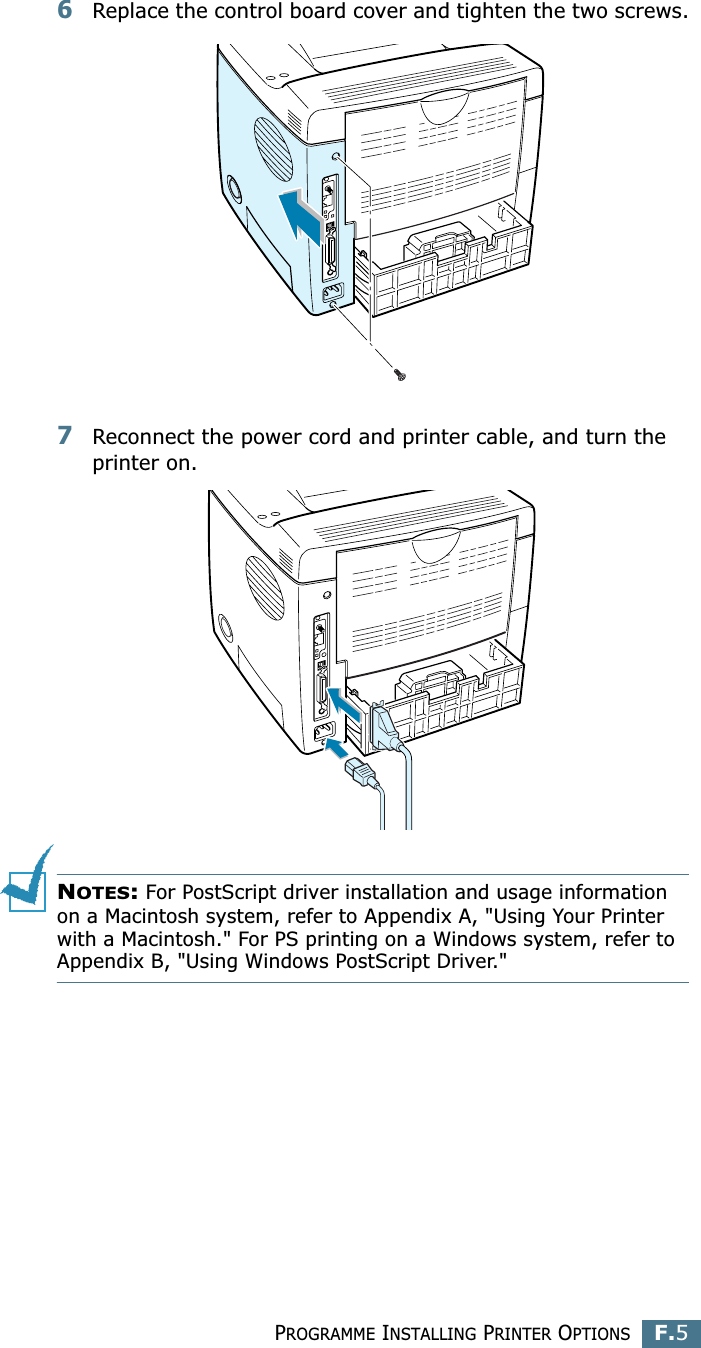 6 Replace the control board cover and tighten the two screws.

7 Reconnect the power cord and printer cable, and turn the printer on.

NOTES: For PostScript driver installation and usage information on a Macintosh system, refer to Appendix A, "Using Your Printer with a Macintosh." For PS printing on a Windows system, refer to Appendix B, "Using Windows PostScript Driver."

PROGRAMME INSTALLING PRINTER OPTIONS F.5