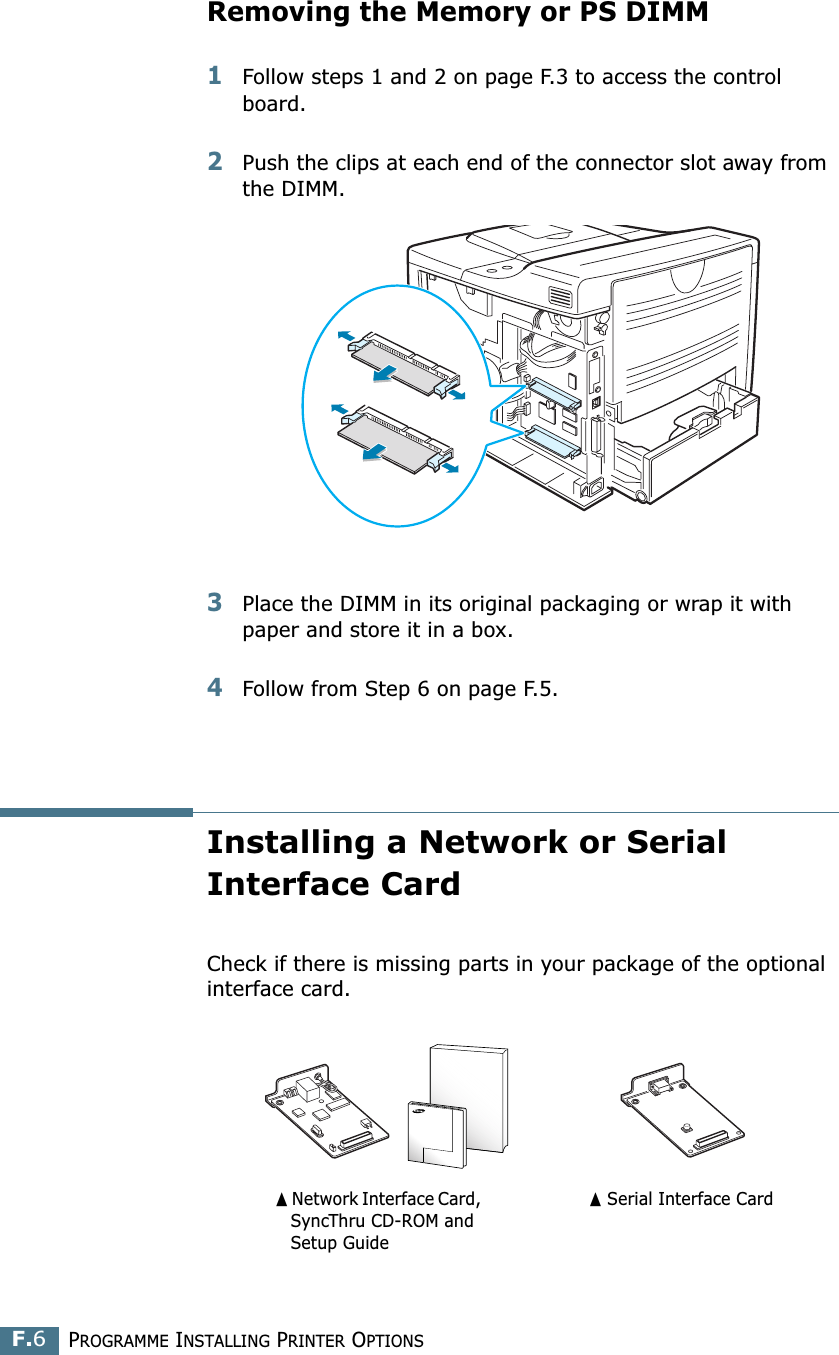 Removing the Memory or PS DIMM

1 Follow steps 1 and 2 on page F.3 to access the control board.

2 Push the clips at each end of the connector slot away from the DIMM.

3 Place the DIMM in its original packaging or wrap it with paper and store it in a box.

4 Follow from Step 6 on page F.5.

Installing a Network or Serial Interface Card

Check if there is missing parts in your package of the optional interface card.

▲ Network Interface Card, SyncThru CD-ROM and Setup Guide

▲ Serial Interface Card

F.6 PROGRAMME INSTALLING PRINTER OPTIONS