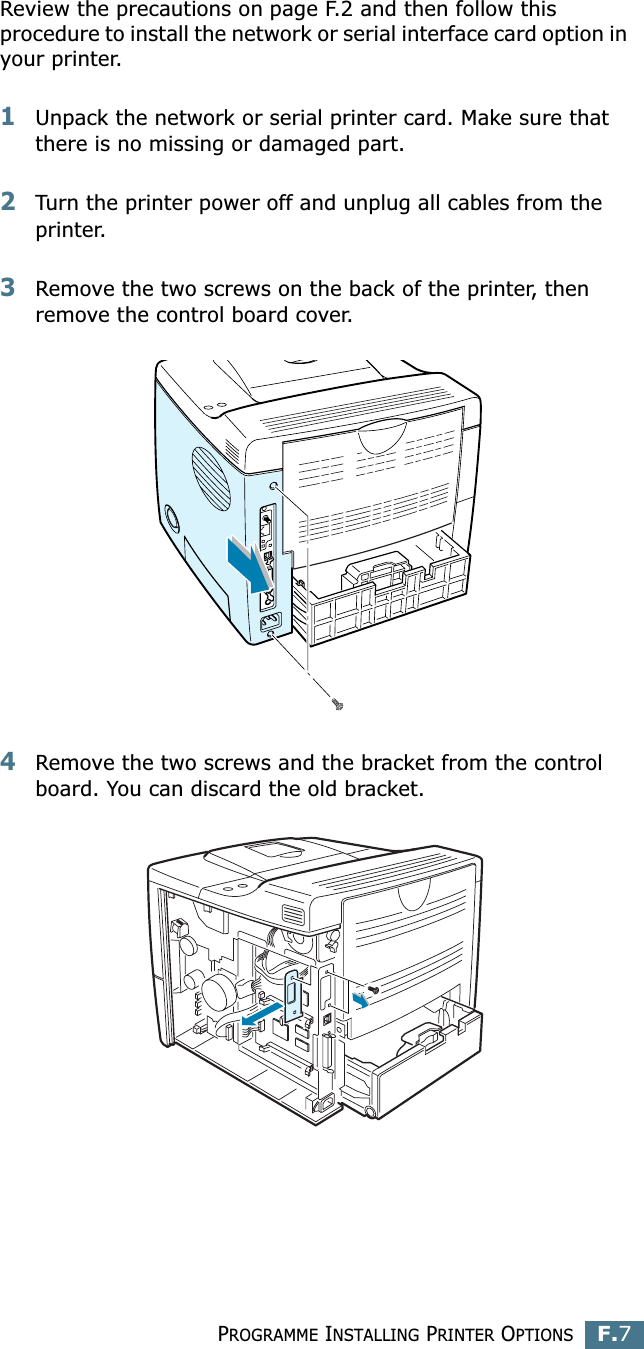 Review the precautions on page F.2 and then follow this procedure to install the network or serial interface card option in your printer.

1 Unpack the network or serial printer card. Make sure that there is no missing or damaged part.

2 Turn the printer power off and unplug all cables from the printer.

3 Remove the two screws on the back of the printer, then remove the control board cover.

4 Remove the two screws and the bracket from the control board. You can discard the old bracket.

PROGRAMME INSTALLING PRINTER OPTIONS F.7