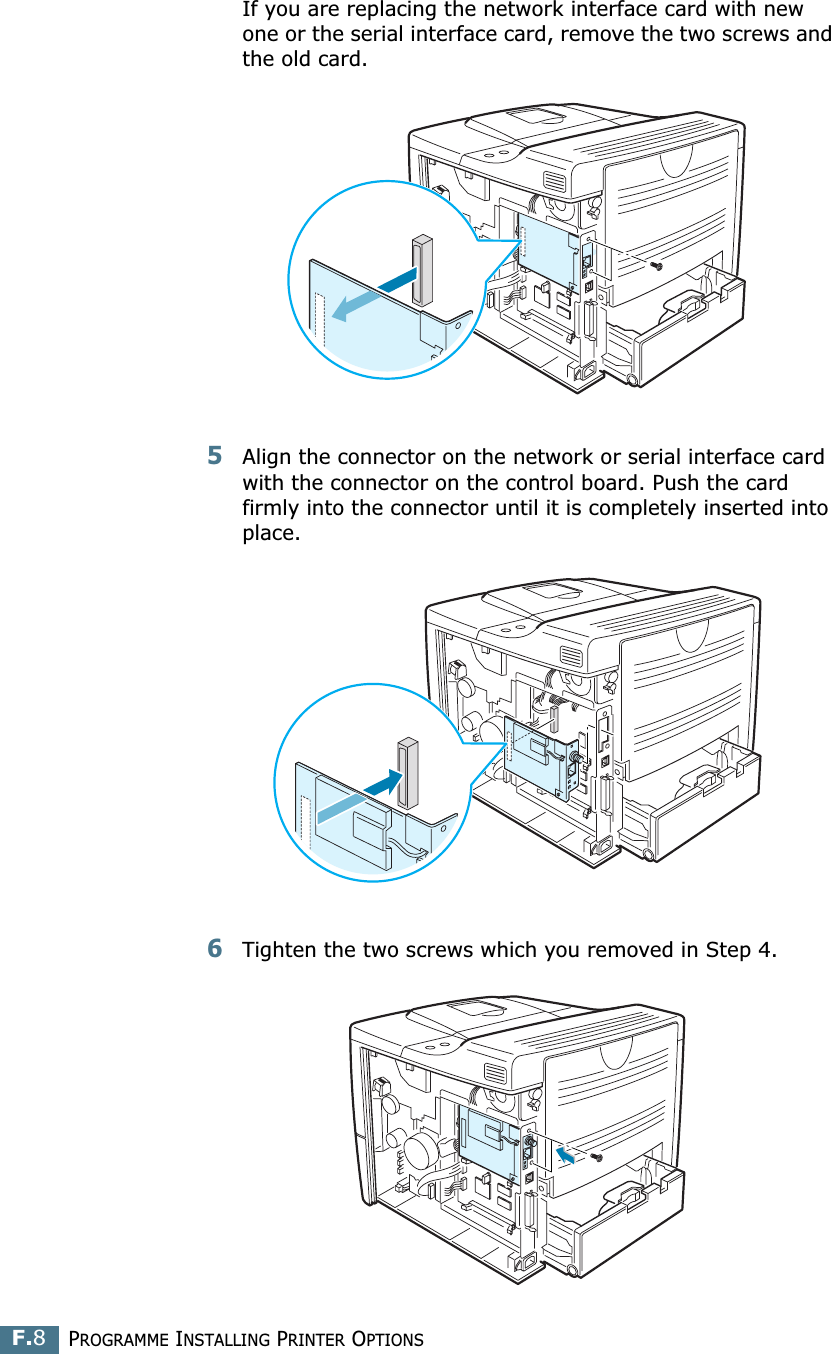 If you are replacing the network interface card with new one or the serial interface card, remove the two screws and the old card.

5 Align the connector on the network or serial interface card with the connector on the control board. Push the card firmly into the connector until it is completely inserted into place.

6 Tighten the two screws which you removed in Step 4.

F.8 PROGRAMME INSTALLING PRINTER OPTIONS