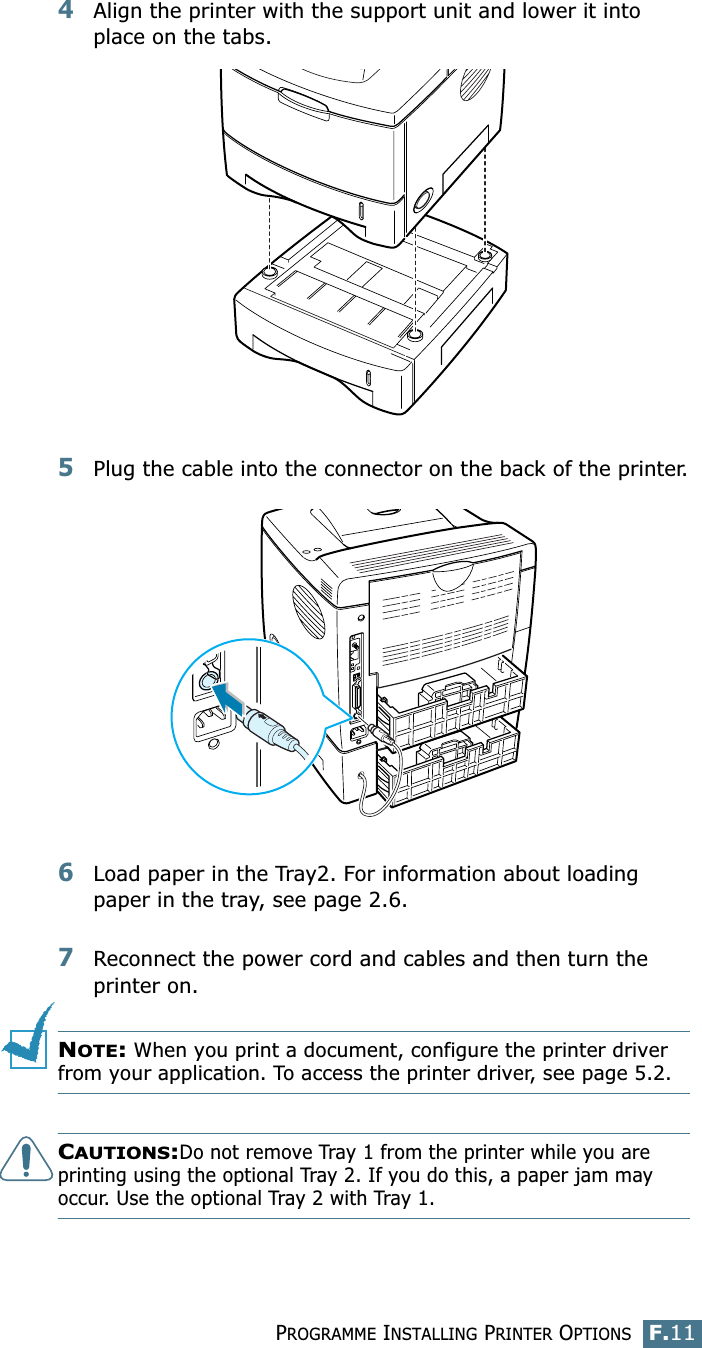 4 Align the printer with the support unit and lower it into place on the tabs.

5 Plug the cable into the connector on the back of the printer.

6 Load paper in the Tray2. For information about loading paper in the tray, see page 2.6.

7 Reconnect the power cord and cables and then turn the printer on.

NOTE: When you print a document, configure the printer driver from your application. To access the printer driver, see page 5.2.

CAUTIONS:Do not remove Tray 1 from the printer while you are printing using the optional Tray 2. If you do this, a paper jam may occur. Use the optional Tray 2 with Tray 1.

PROGRAMME INSTALLING PRINTER OPTIONS F.11