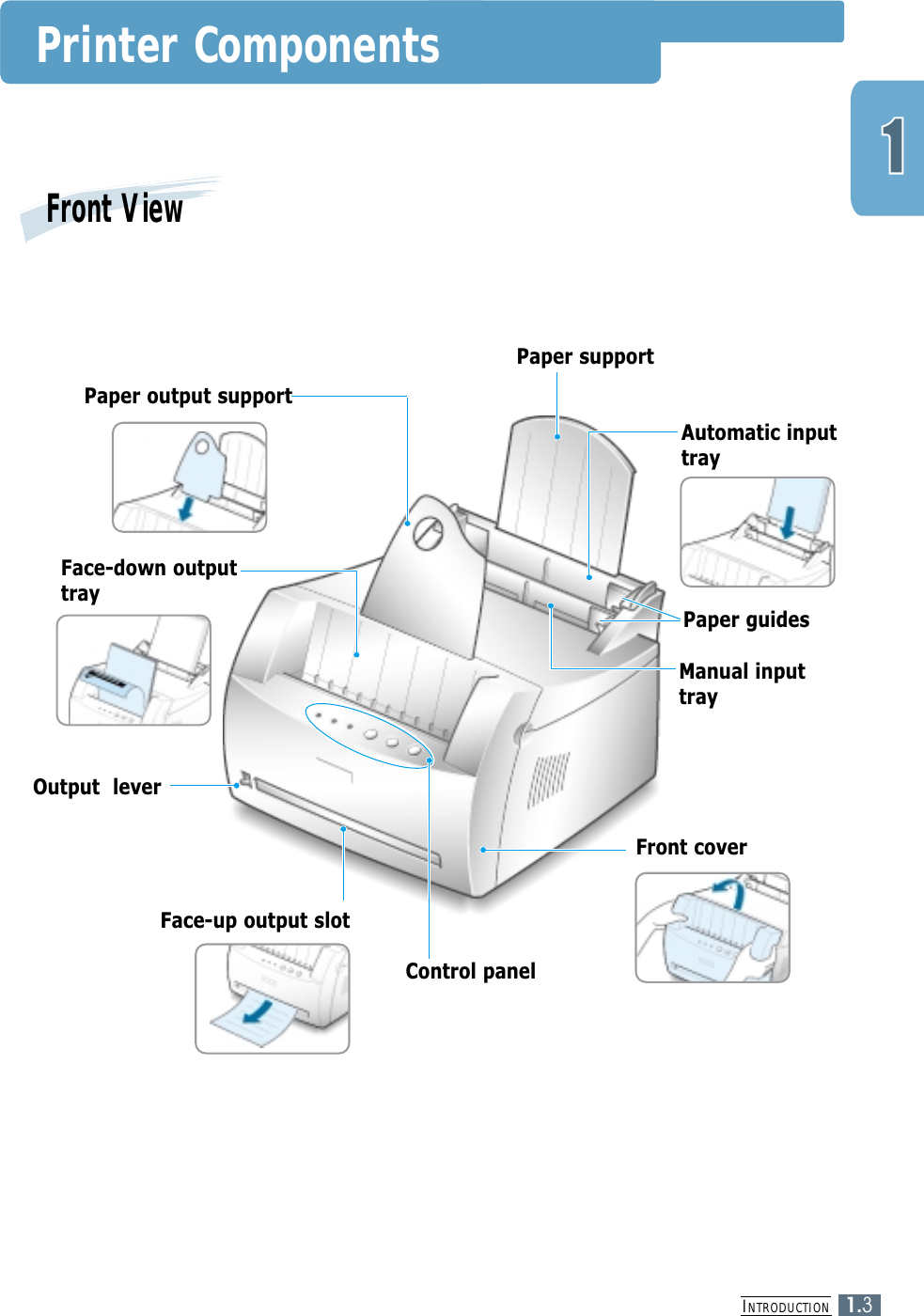 Printer Components

1

Front View

Paper support

Paper output support

Automatic input tray

Face-down output tray

Paper guides

Manual input tray

Output lever

Front cover

Face-up output slot

Control panel

INTRODUCTION 1.3