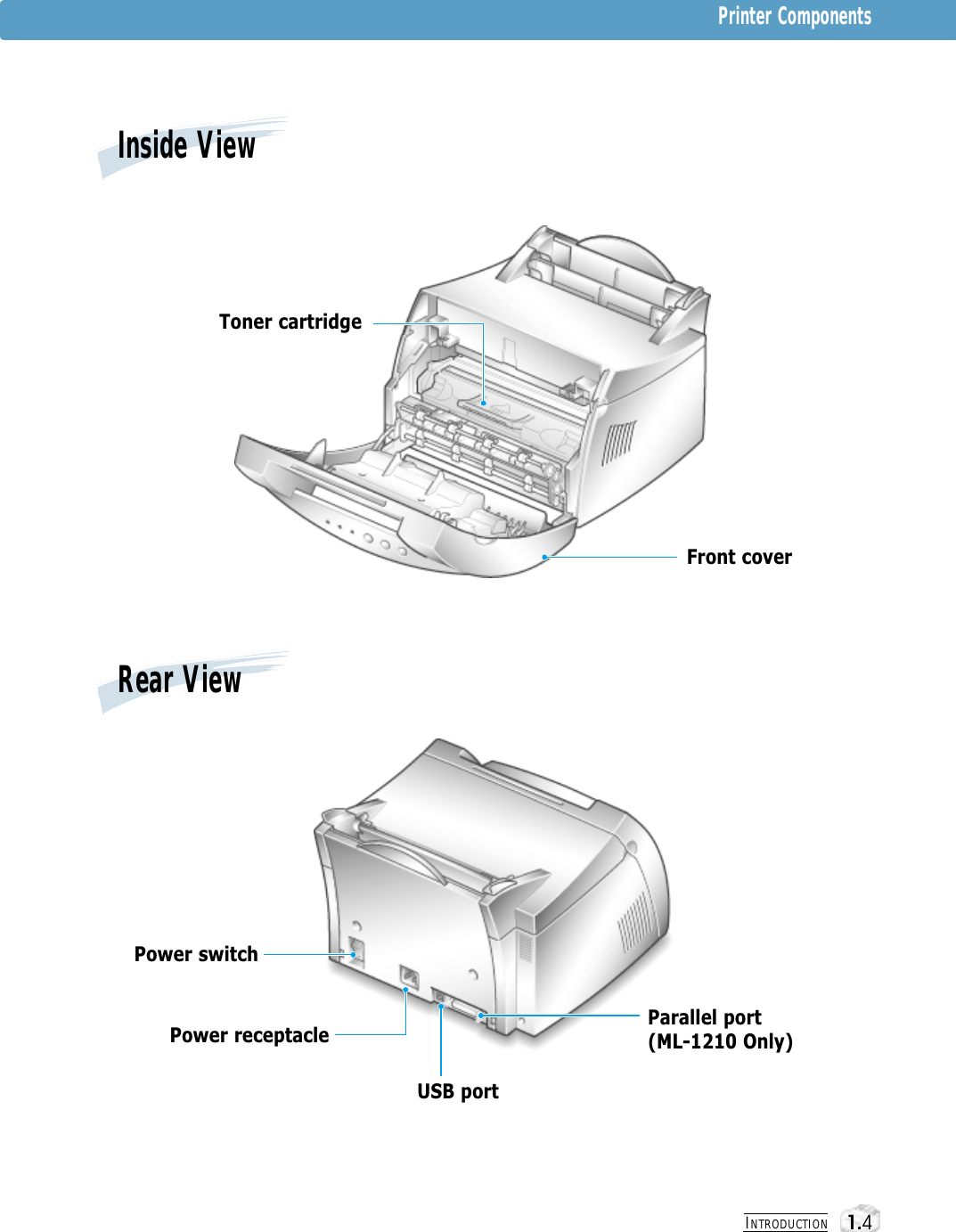 Printer Components

Inside View

Toner cartridge

Front cover

Rear View

Power switch

Power receptacle

USB port

Parallel port
(ML-1210 Only)

INTRODUCTION 1.4