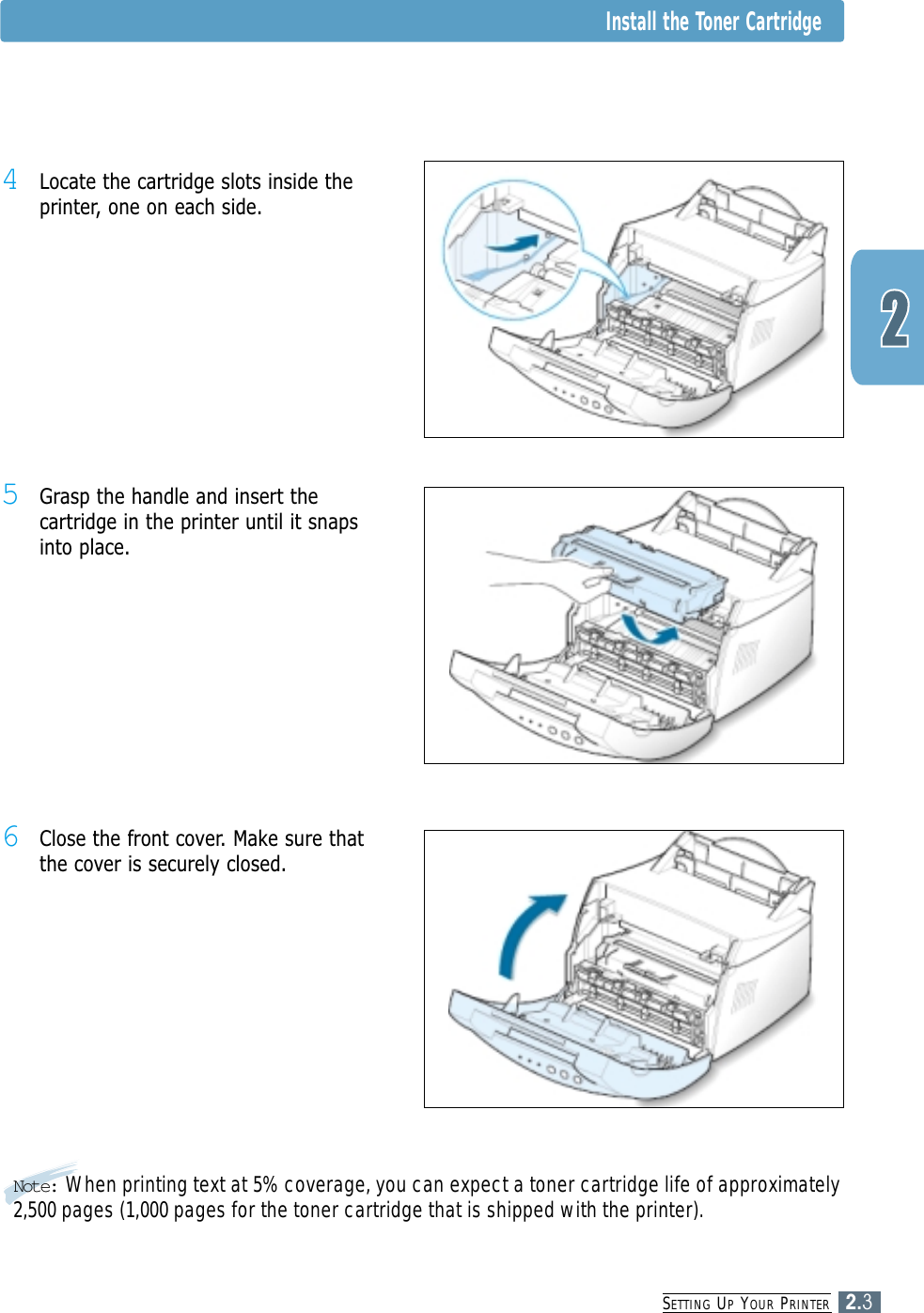 Install the Toner Cartridge

2

4 Locate the cartridge slots inside the printer, one on each side.

5 Grasp the handle and insert the cartridge in the printer until it snaps into place.

6 Close the front cover. Make sure that the cover is securely closed.

Note: When printing text at 5% coverage, you can expect a toner cartridge life of approximately 2,500 pages (1,000 pages for the toner cartridge that is shipped with the printer).

SETTING UP YOUR PRINTER 2.3