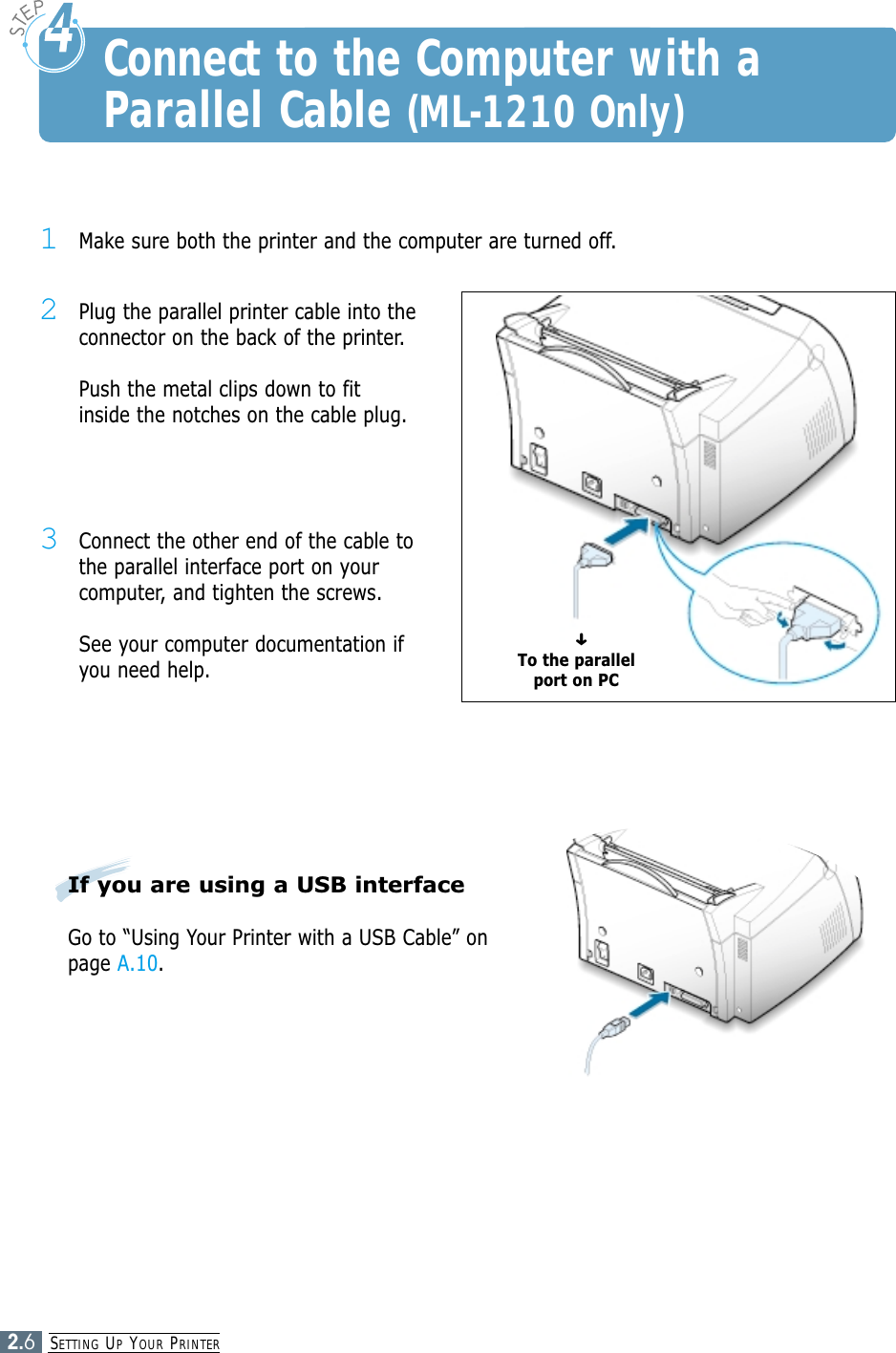 STEP 4

Connect to the Computer with a Parallel Cable (ML-1210 Only)

1 Make sure both the printer and the computer are turned off.

2 Plug the parallel printer cable into the connector on the back of the printer.

Push the metal clips down to fit inside the notches on the cable plug.

3 Connect the other end of the cable to the parallel interface port on your computer, and tighten the screws.

See your computer documentation if you need help.

To the parallel port on PC

If you are using a USB interface

Go to “Using Your Printer with a USB Cable” on page A.10.

2.6 SETTING UP YOUR PRINTER