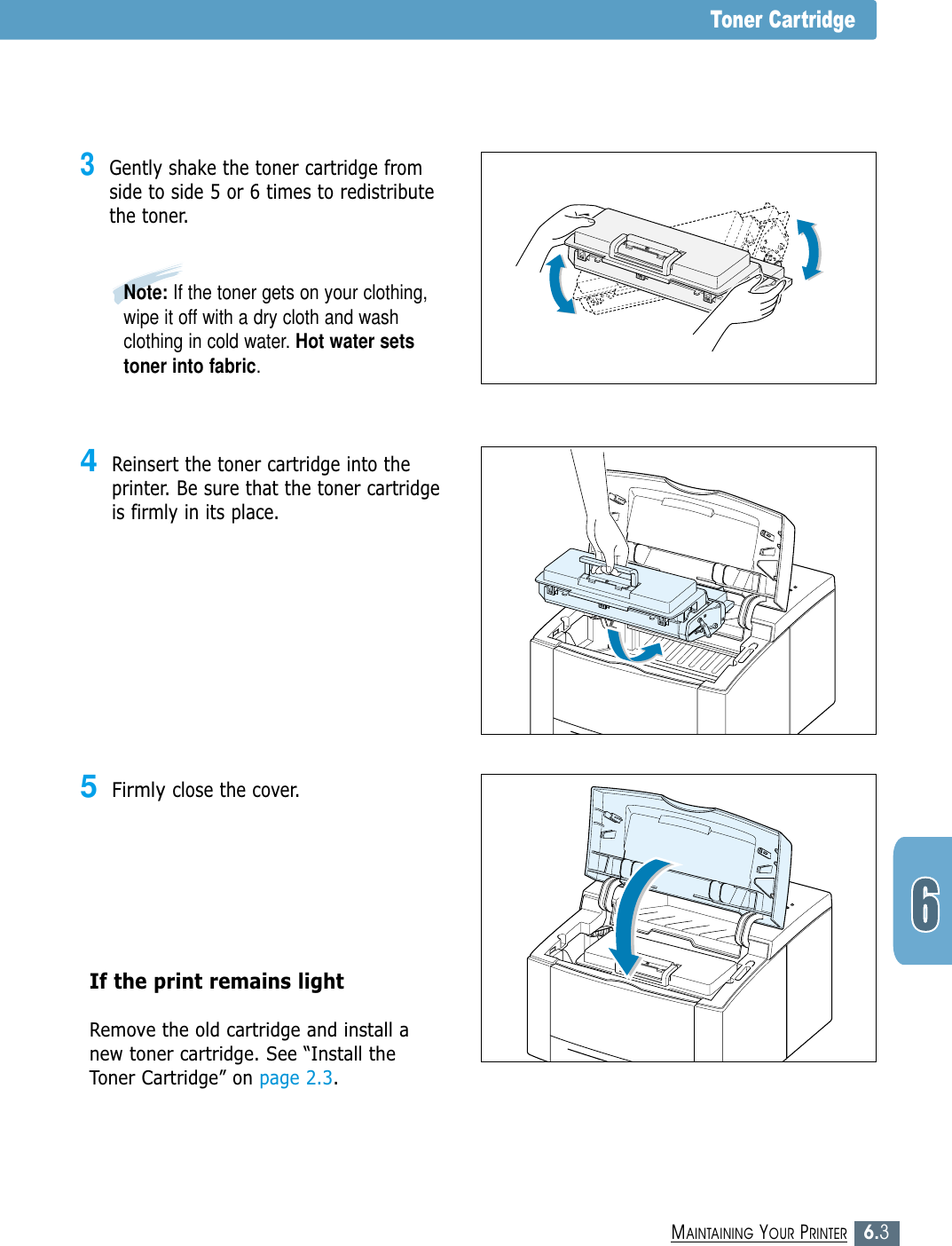 Toner Cartridge

3 Gently shake the toner cartridge from side to side 5 or 6 times to redistribute the toner.

Note: If the toner gets on your clothing, wipe it off with a dry cloth and wash clothing in cold water. Hot water sets toner into fabric.

4 Reinsert the toner cartridge into the printer. Be sure that the toner cartridge is firmly in its place.

5 Firmly close the cover.

If the print remains light

Remove the old cartridge and install a new toner cartridge. See “Install the Toner Cartridge” on page 2.3.

6

MAINTAINING YOUR PRINTER 6.3