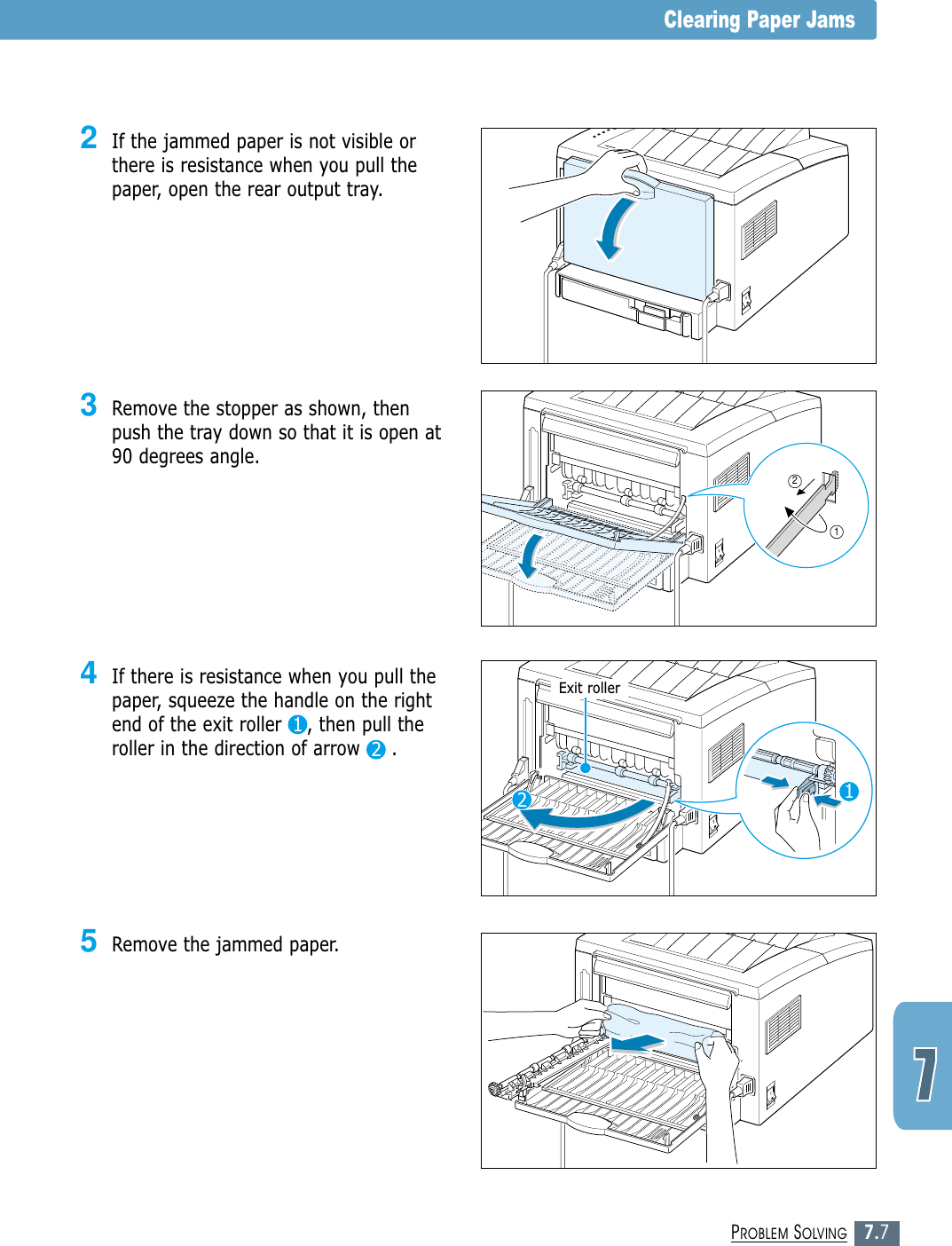 Clearing Paper Jams

2 If the jammed paper is not visible or there is resistance when you pull the paper, open the rear output tray.

3 Remove the stopper as shown, then push the tray down so that it is open at 90 degrees angle.

② ①

4 If there is resistance when you pull the paper, squeeze the handle on the right end of the exit roller ①, then pull the roller in the direction of arrow ② .

Exit roller

② ①

5 Remove the jammed paper.

7

PROBLEM SOLVING 7.7