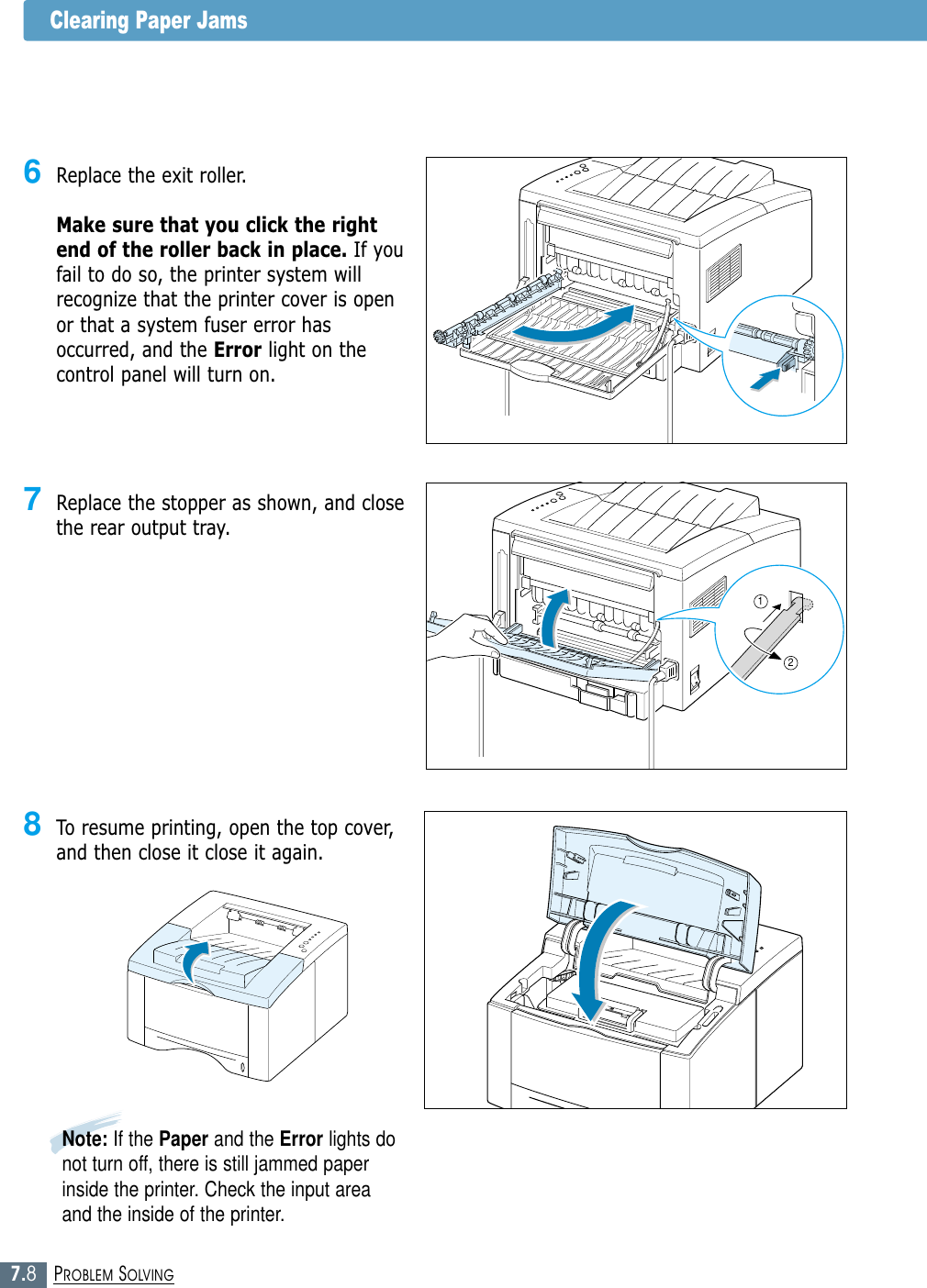 Clearing Paper Jams

6 Replace the exit roller.

Make sure that you click the right end of the roller back in place. If you fail to do so, the printer system will recognize that the printer cover is open or that a system fuser error has occurred, and the Error light on the control panel will turn on.

7 Replace the stopper as shown, and close the rear output tray.

①

②

8 To resume printing, open the top cover, and then close it close it again.

Note: If the Paper and the Error lights do not turn off, there is still jammed paper inside the printer. Check the input area and the inside of the printer.

7.8 PROBLEM SOLVING