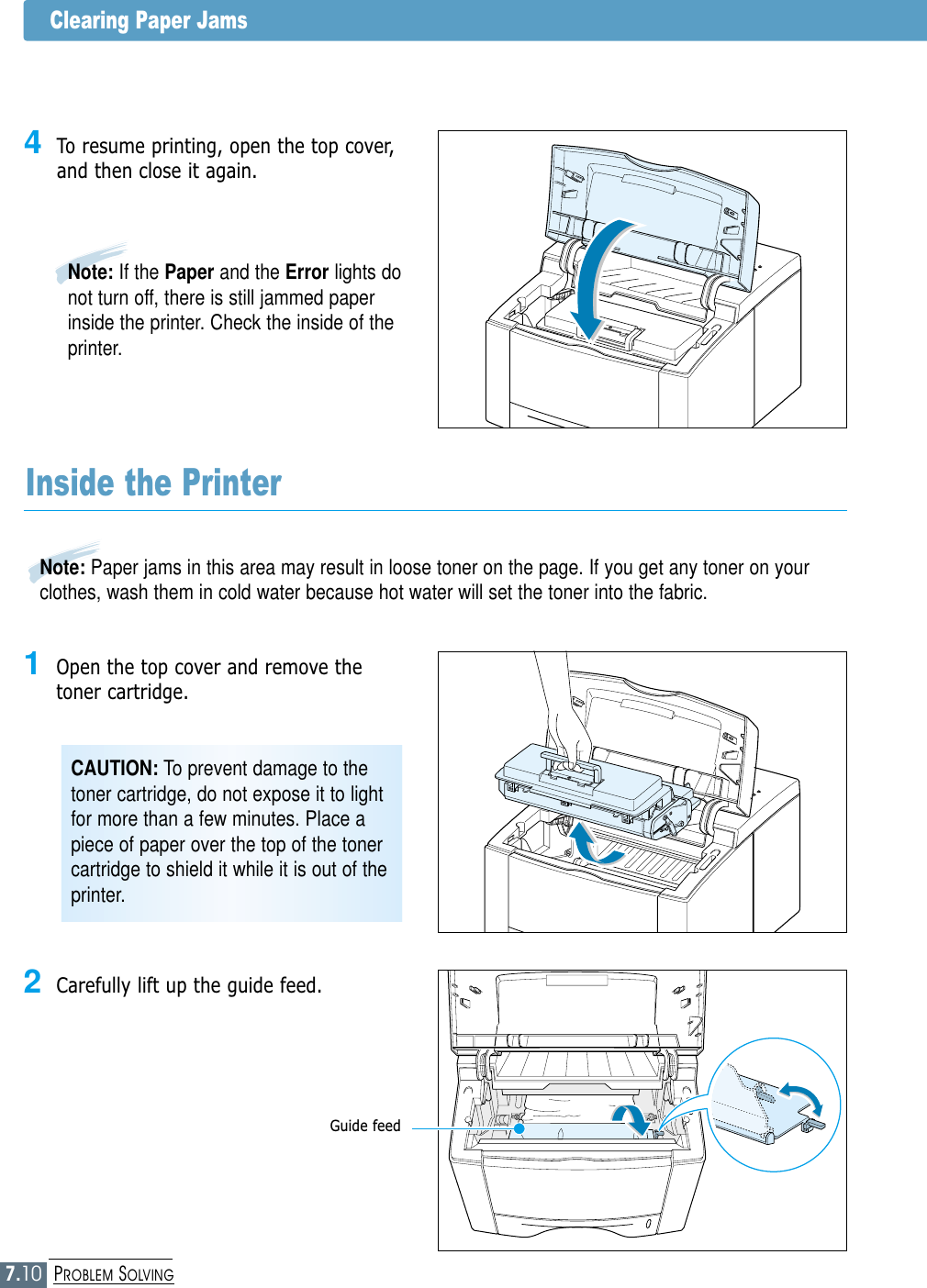 Clearing Paper Jams

4 To resume printing, open the top cover, and then close it again.

Note: If the Paper and the Error lights do not turn off, there is still jammed paper inside the printer. Check the inside of the printer.

Inside the Printer

Note: Paper jams in this area may result in loose toner on the page. If you get any toner on your clothes, wash them in cold water because hot water will set the toner into the fabric.

1 Open the top cover and remove the toner cartridge.

CAUTION: To prevent damage to the toner cartridge, do not expose it to light for more than a few minutes. Place a piece of paper over the top of the toner cartridge to shield it while it is out of the printer.

2 Carefully lift up the guide feed.

Guide feed

7.10 PROBLEM SOLVING