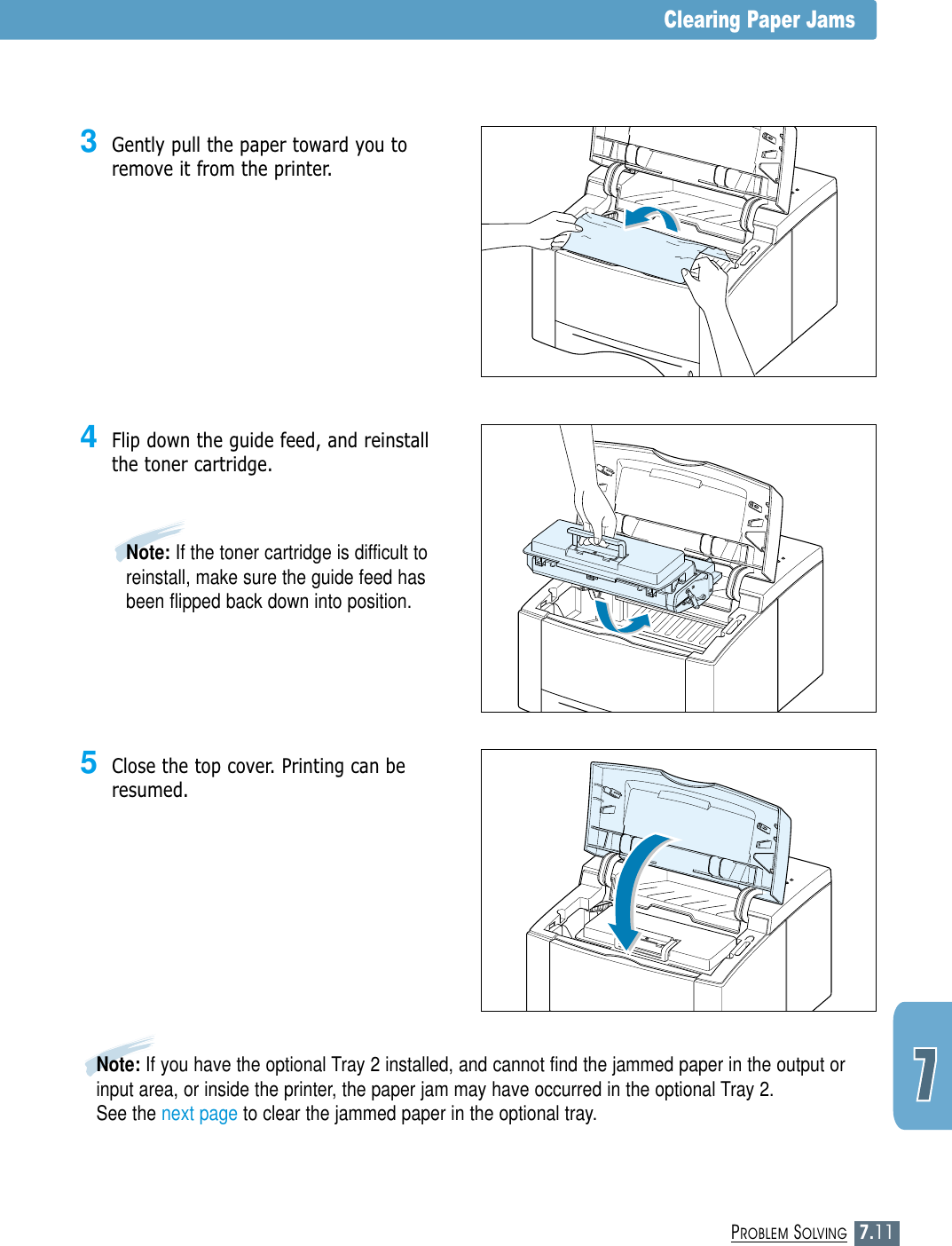 Clearing Paper Jams

3 Gently pull the paper toward you to remove it from the printer.

4 Flip down the guide feed, and reinstall the toner cartridge.

Note: If the toner cartridge is difficult to reinstall, make sure the guide feed has been flipped back down into position.

5 Close the top cover. Printing can be resumed.

Note: If you have the optional Tray 2 installed, and cannot find the jammed paper in the output or input area, or inside the printer, the paper jam may have occurred in the optional Tray 2.
See the next page to clear the jammed paper in the optional tray.

7

PROBLEM SOLVING 7.11