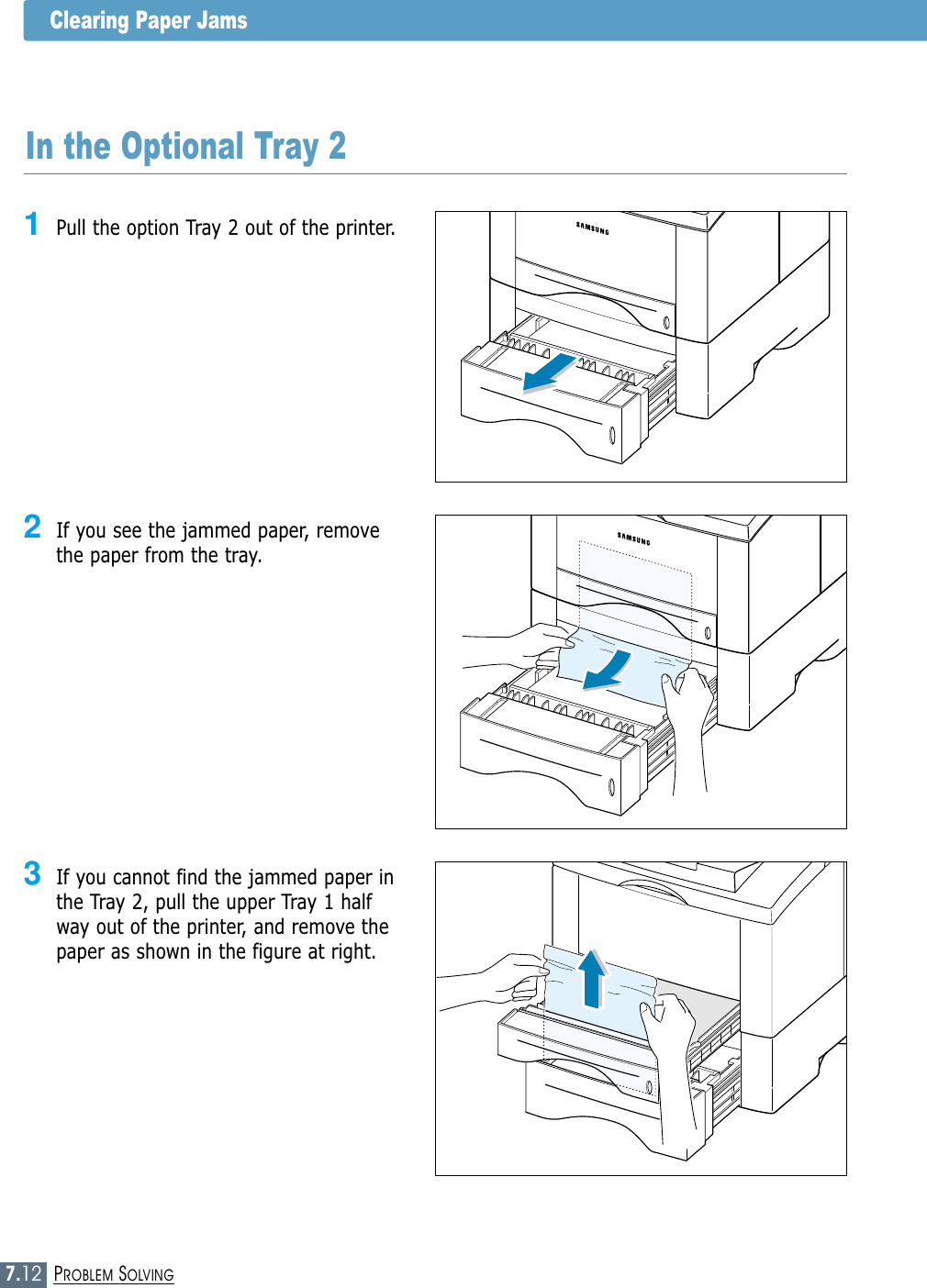 Clearing Paper Jams

In the Optional Tray 2

1 Pull the option Tray 2 out of the printer.

SAMSUNG

2 If you see the jammed paper, remove the paper from the tray.

SAMSUNG

3 If you cannot find the jammed paper in the Tray 2, pull the upper Tray 1 half way out of the printer, and remove the paper as shown in the figure at right.

7.12 PROBLEM SOLVING