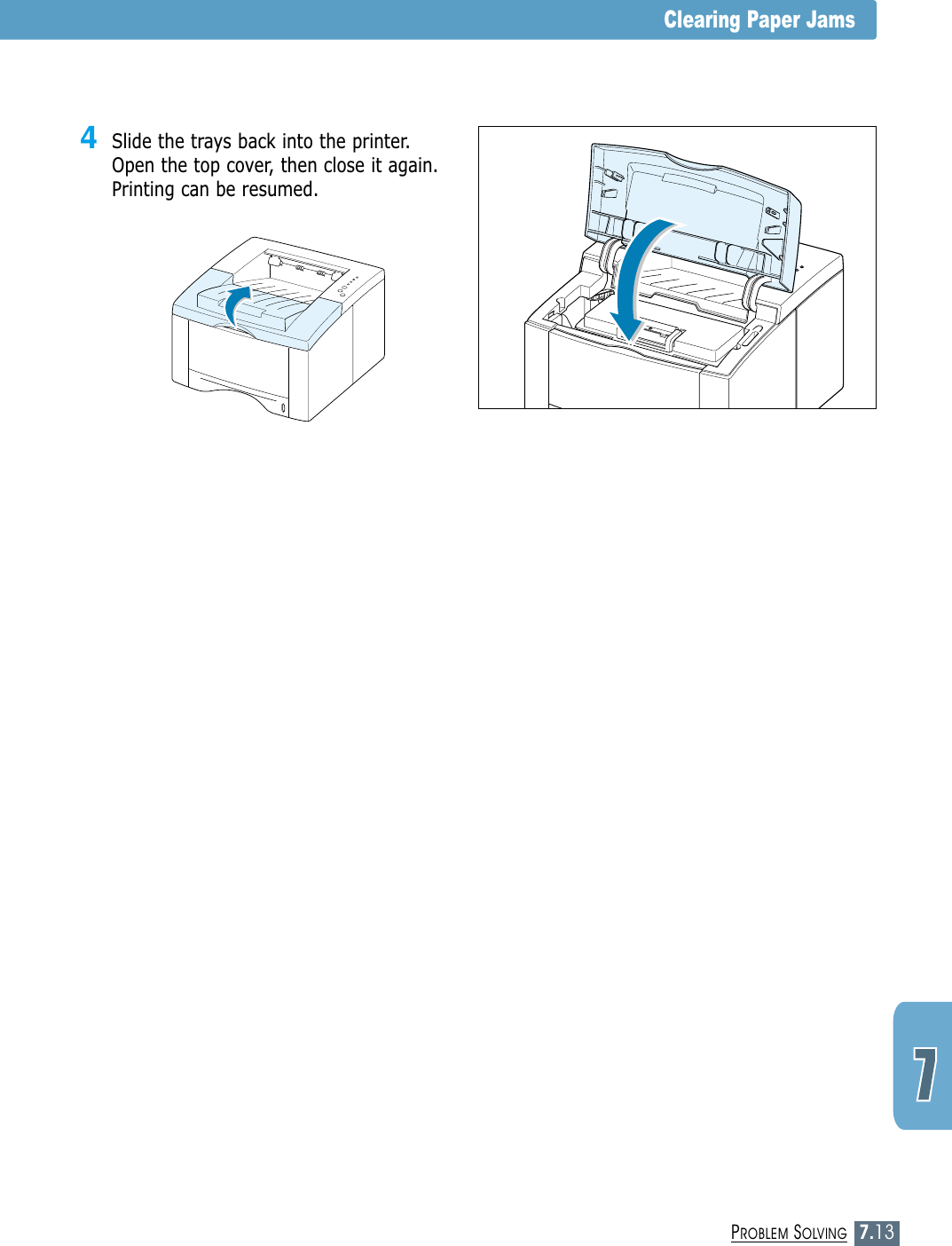 Clearing Paper Jams

4 Slide the trays back into the printer. Open the top cover, then close it again. Printing can be resumed.

7

PROBLEM SOLVING 7.13