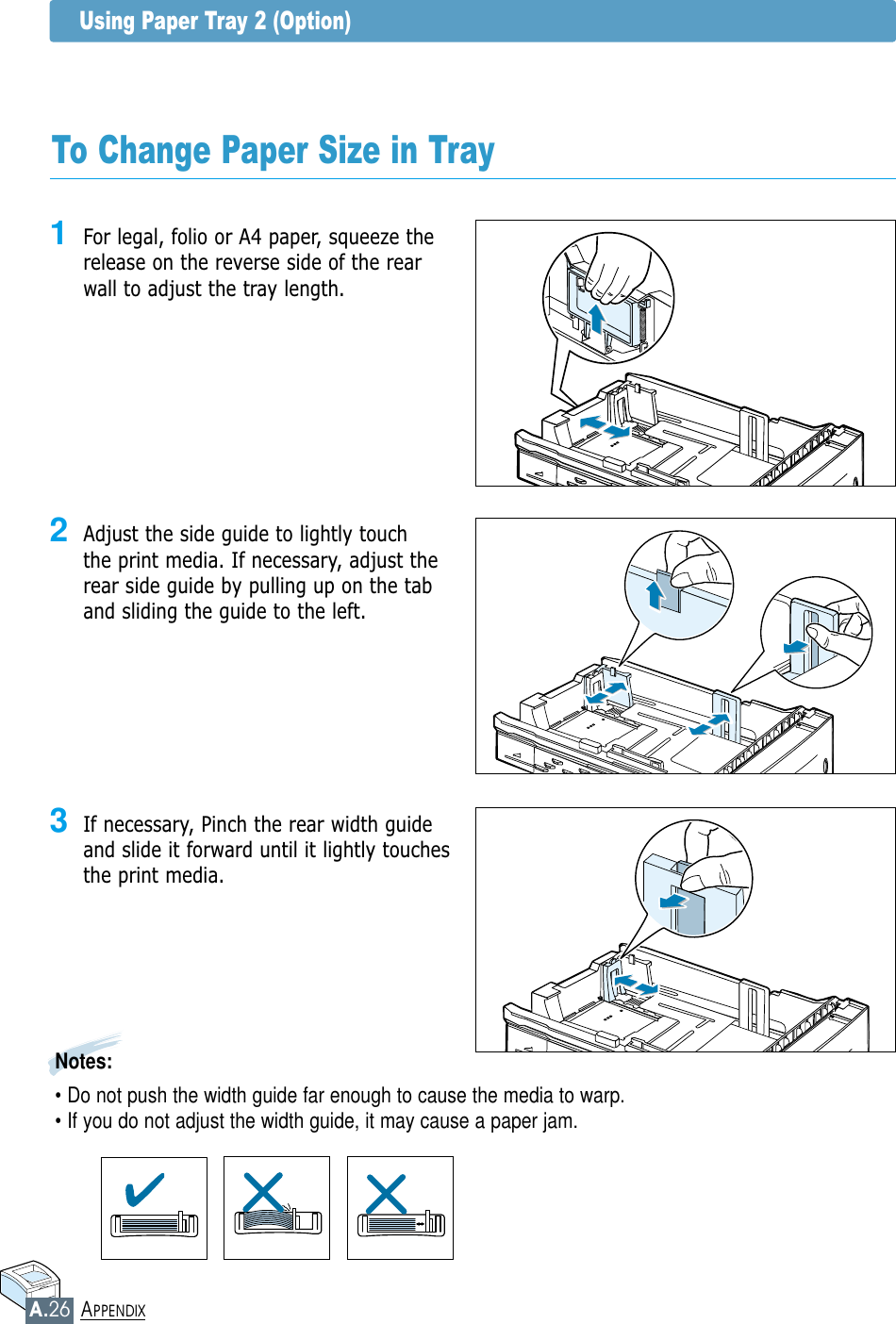 Using Paper Tray 2 (Option)

To Change Paper Size in Tray

1 For legal, folio or A4 paper, squeeze the release on the reverse side of the rear wall to adjust the tray length.

2 Adjust the side guide to lightly touch the print media. If necessary, adjust the rear side guide by pulling up on the tab and sliding the guide to the left.

3 If necessary, Pinch the rear width guide and slide it forward until it lightly touches the print media.

Notes:
• Do not push the width guide far enough to cause the media to warp.
• If you do not adjust the width guide, it may cause a paper jam.

A.26 APPENDIX