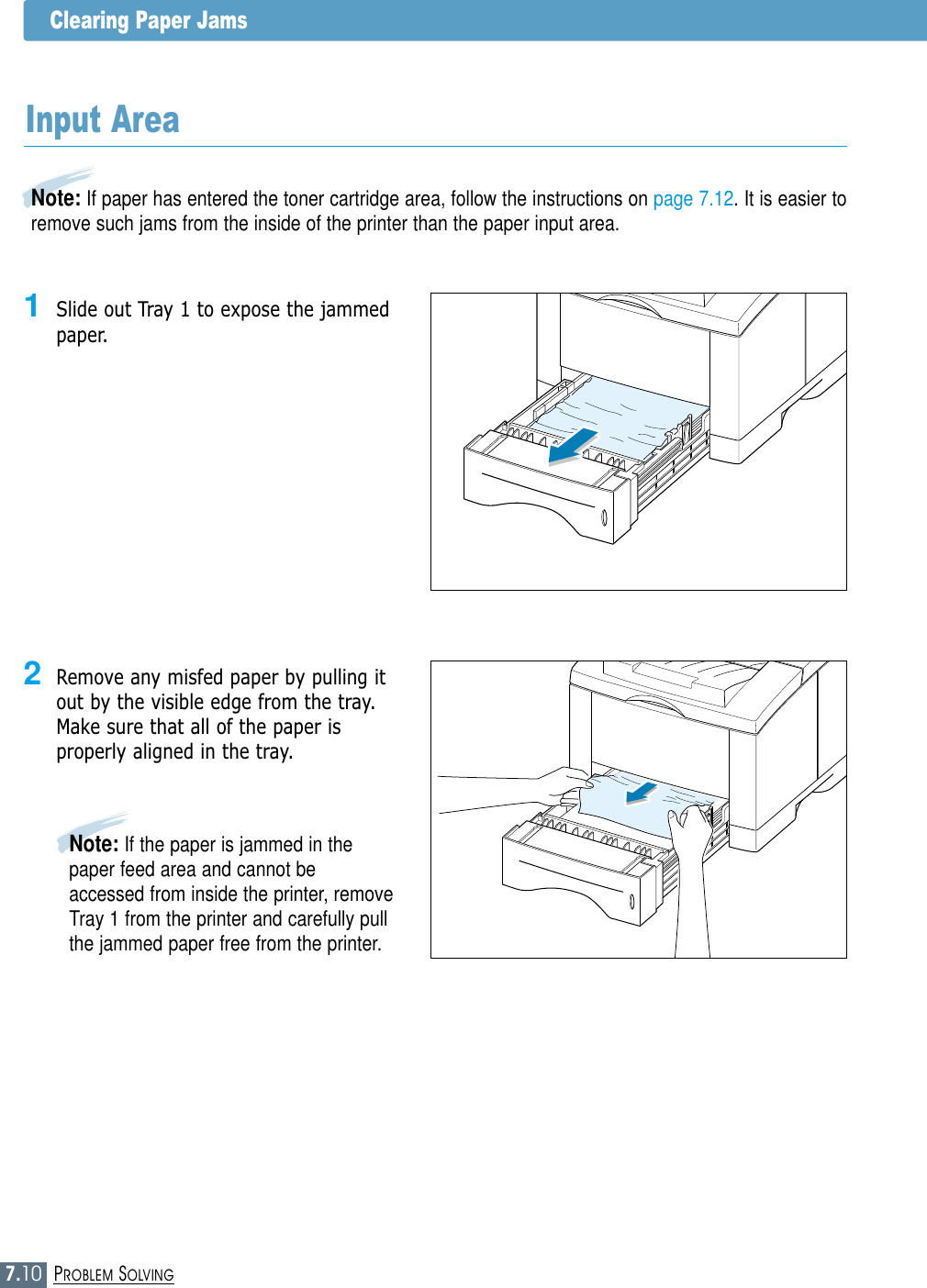 Clearing Paper Jams

Input Area

Note: If paper has entered the toner cartridge area, follow the instructions on page 7.12. It is easier to remove such jams from the inside of the printer than the paper input area.

1 Slide out Tray 1 to expose the jammed paper.

2 Remove any misfed paper by pulling it out by the visible edge from the tray. Make sure that all of the paper is properly aligned in the tray.

Note: If the paper is jammed in the paper feed area and cannot be accessed from inside the printer, remove Tray 1 from the printer and carefully pull the jammed paper free from the printer.

7.10 PROBLEM SOLVING