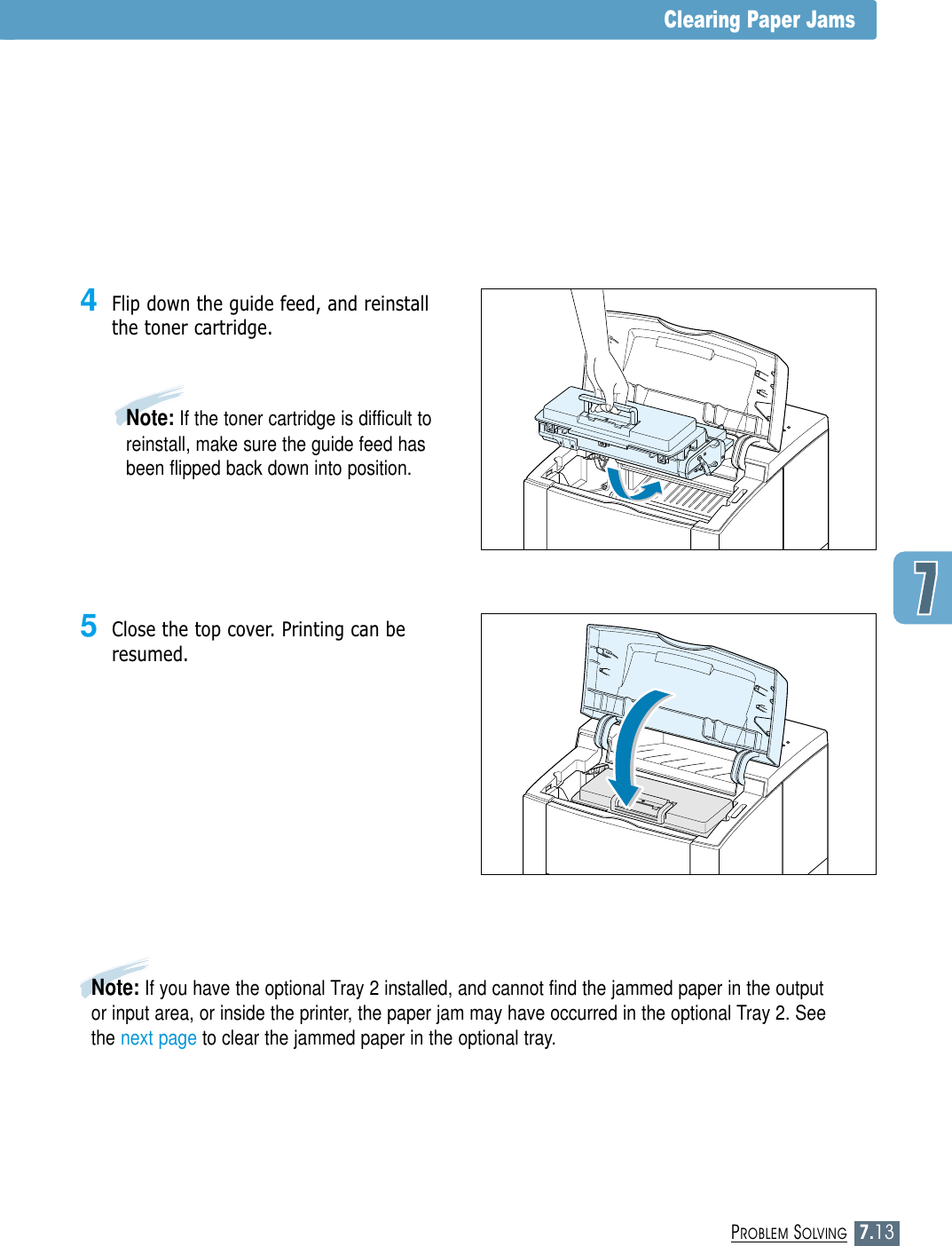 Clearing Paper Jams

4 Flip down the guide feed, and reinstall the toner cartridge.

Note: If the toner cartridge is difficult to reinstall, make sure the guide feed has been flipped back down into position.

7

5 Close the top cover. Printing can be resumed.

Note: If you have the optional Tray 2 installed, and cannot find the jammed paper in the output or input area, or inside the printer, the paper jam may have occurred in the optional Tray 2. See the next page to clear the jammed paper in the optional tray.

PROBLEM SOLVING 7.13