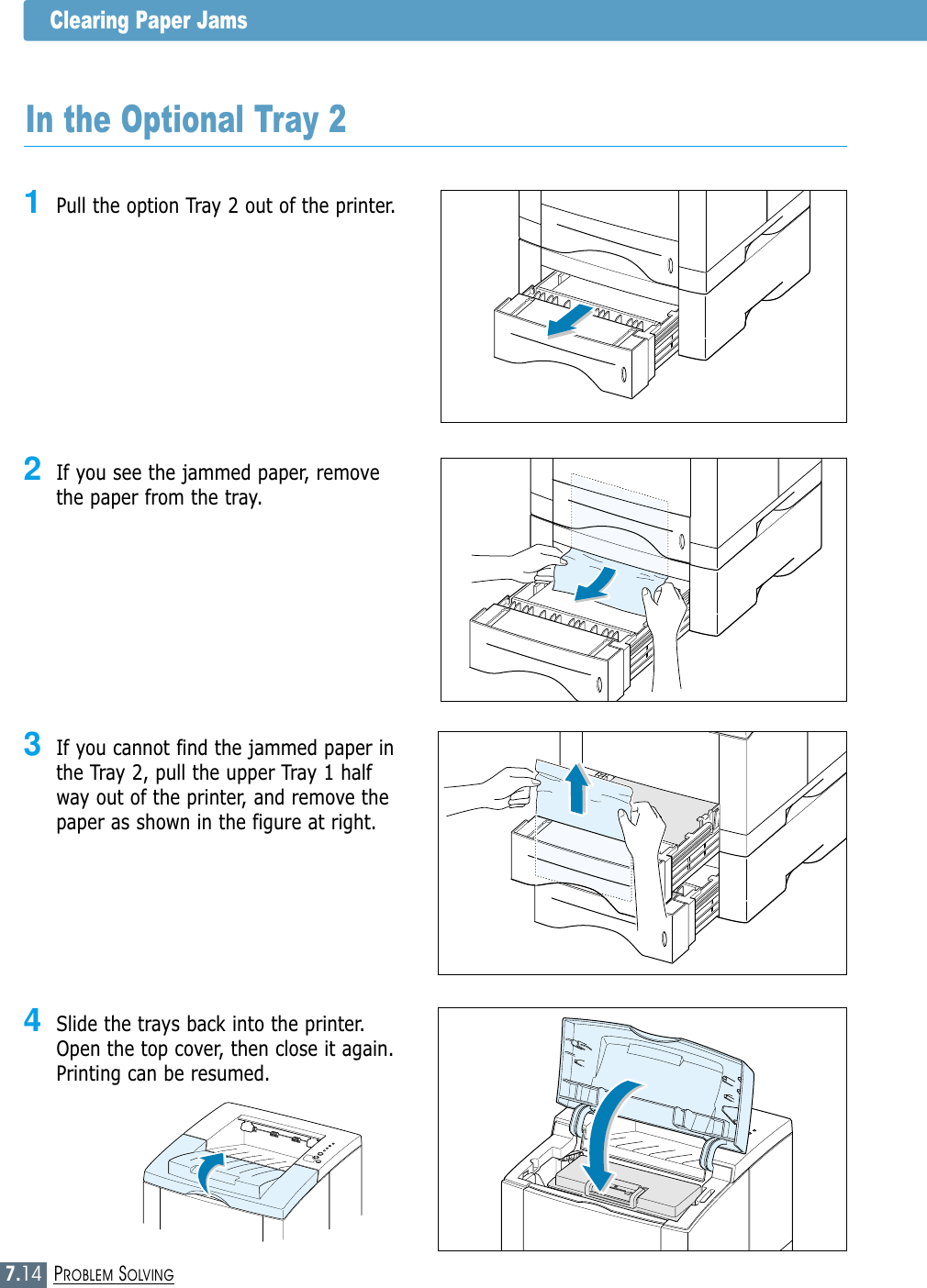 Clearing Paper Jams

In the Optional Tray 2

1 Pull the option Tray 2 out of the printer.

2 If you see the jammed paper, remove the paper from the tray.

3 If you cannot find the jammed paper in the Tray 2, pull the upper Tray 1 half way out of the printer, and remove the paper as shown in the figure at right.

4 Slide the trays back into the printer. Open the top cover, then close it again. Printing can be resumed.

7.14 PROBLEM SOLVING