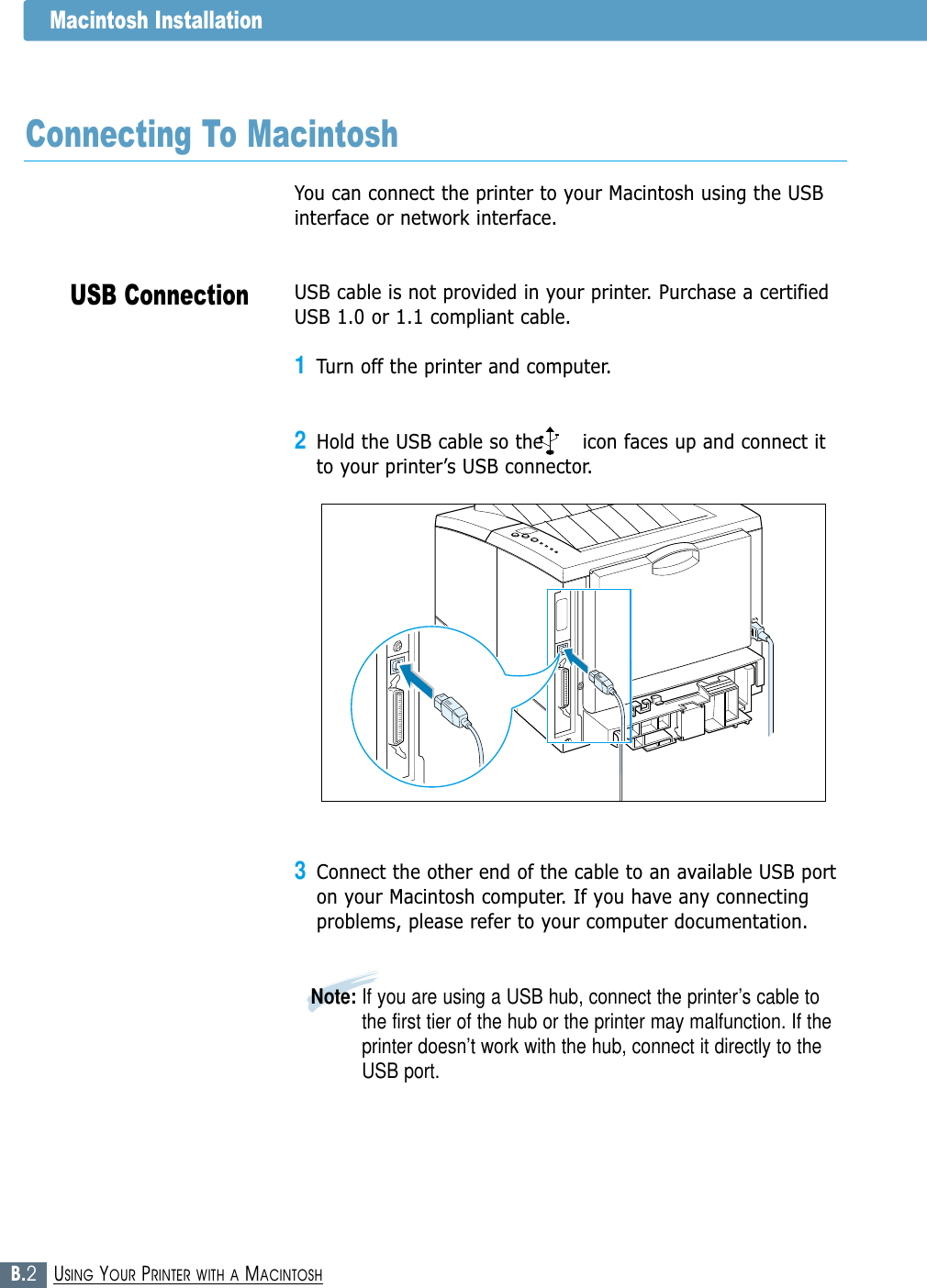 Macintosh Installation

Connecting To Macintosh

You can connect the printer to your Macintosh using the USB interface or network interface.

USB Connection

USB cable is not provided in your printer. Purchase a certified USB 1.0 or 1.1 compliant cable.

1 Turn off the printer and computer.

2 Hold the USB cable so the icon faces up and connect it to your printer's USB connector.

3 Connect the other end of the cable to an available USB port on your Macintosh computer. If you have any connecting problems, please refer to your computer documentation.

Note: If you are using a USB hub, connect the printer's cable to the first tier of the hub or the printer may malfunction. If the printer doesn't work with the hub, connect it directly to the USB port.

B.2 USING YOUR PRINTER WITH A MACINTOSH