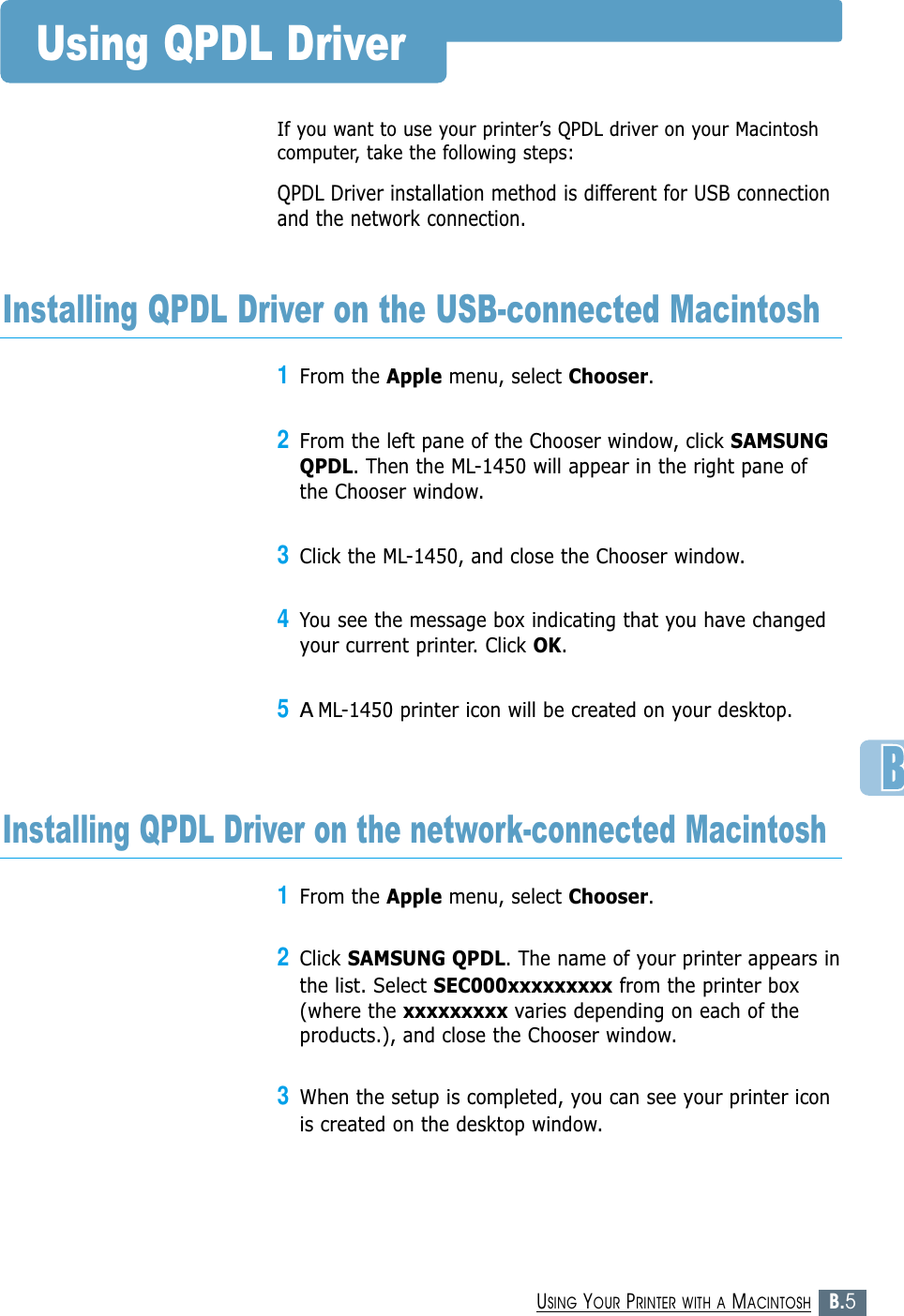 Using QPDL Driver

If you want to use your printer's QPDL driver on your Macintosh computer, take the following steps:

QPDL Driver installation method is different for USB connection and the network connection.

Installing QPDL Driver on the USB-connected Macintosh

1 From the Apple menu, select Chooser.

2 From the left pane of the Chooser window, click SAMSUNG QPDL. Then the ML-1450 will appear in the right pane of the Chooser window.

3 Click the ML-1450, and close the Chooser window.

4 You see the message box indicating that you have changed your current printer. Click OK.

5 A ML-1450 printer icon will be created on your desktop.

B

Installing QPDL Driver on the network-connected Macintosh

1 From the Apple menu, select Chooser.

2 Click SAMSUNG QPDL. The name of your printer appears in the list. Select SEC000xxxxxxxxx from the printer box (where the xxxxxxxxx varies depending on each of the products.), and close the Chooser window.

3 When the setup is completed, you can see your printer icon is created on the desktop window.

USING YOUR PRINTER WITH A MACINTOSH B.5