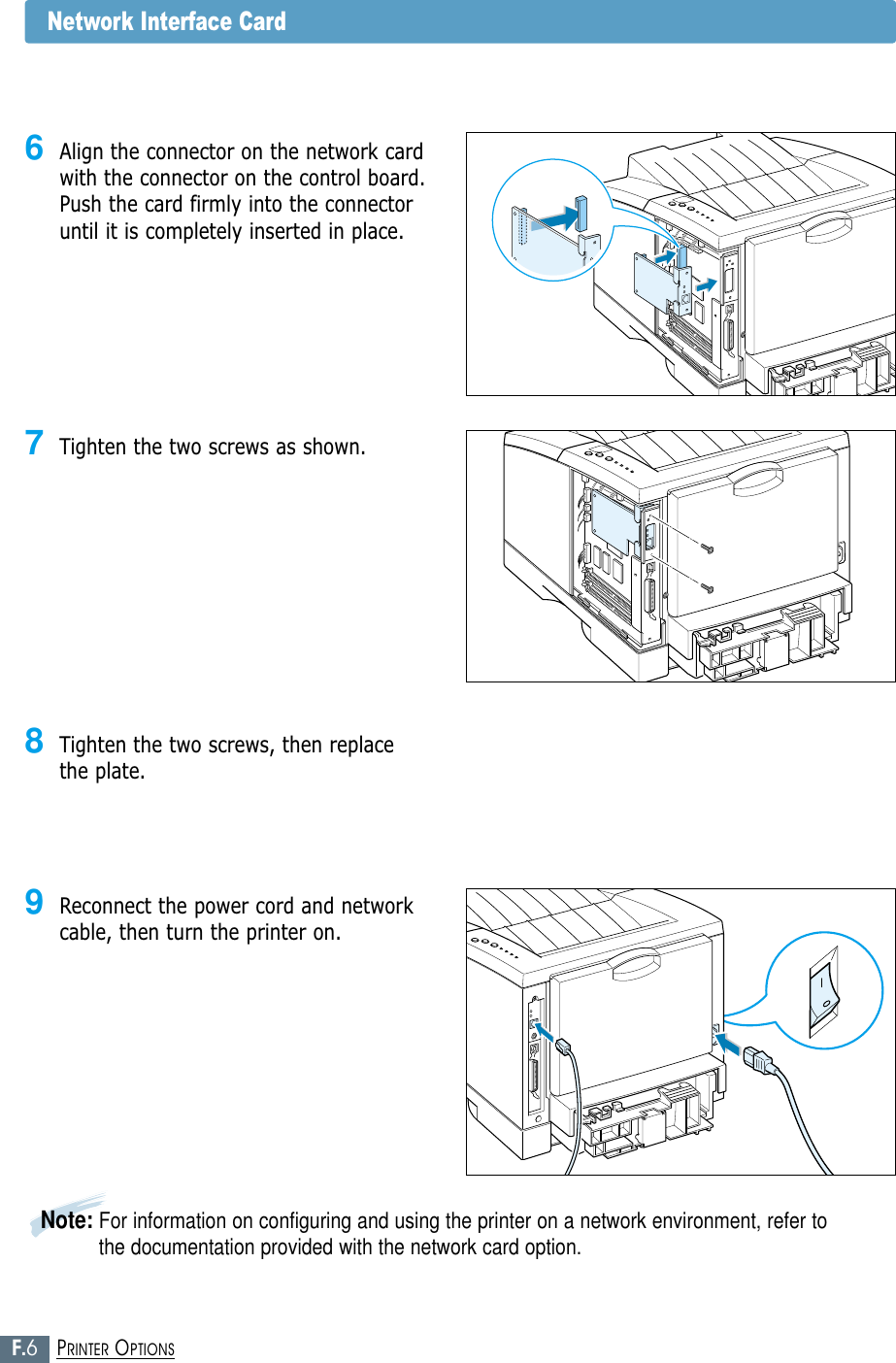 Network Interface Card

6 Align the connector on the network card with the connector on the control board. Push the card firmly into the connector until it is completely inserted in place.

7 Tighten the two screws as shown.

8 Tighten the two screws, then replace the plate.

9 Reconnect the power cord and network cable, then turn the printer on.

Note: For information on configuring and using the printer on a network environment, refer to the documentation provided with the network card option.

F.6 PRINTER OPTIONS