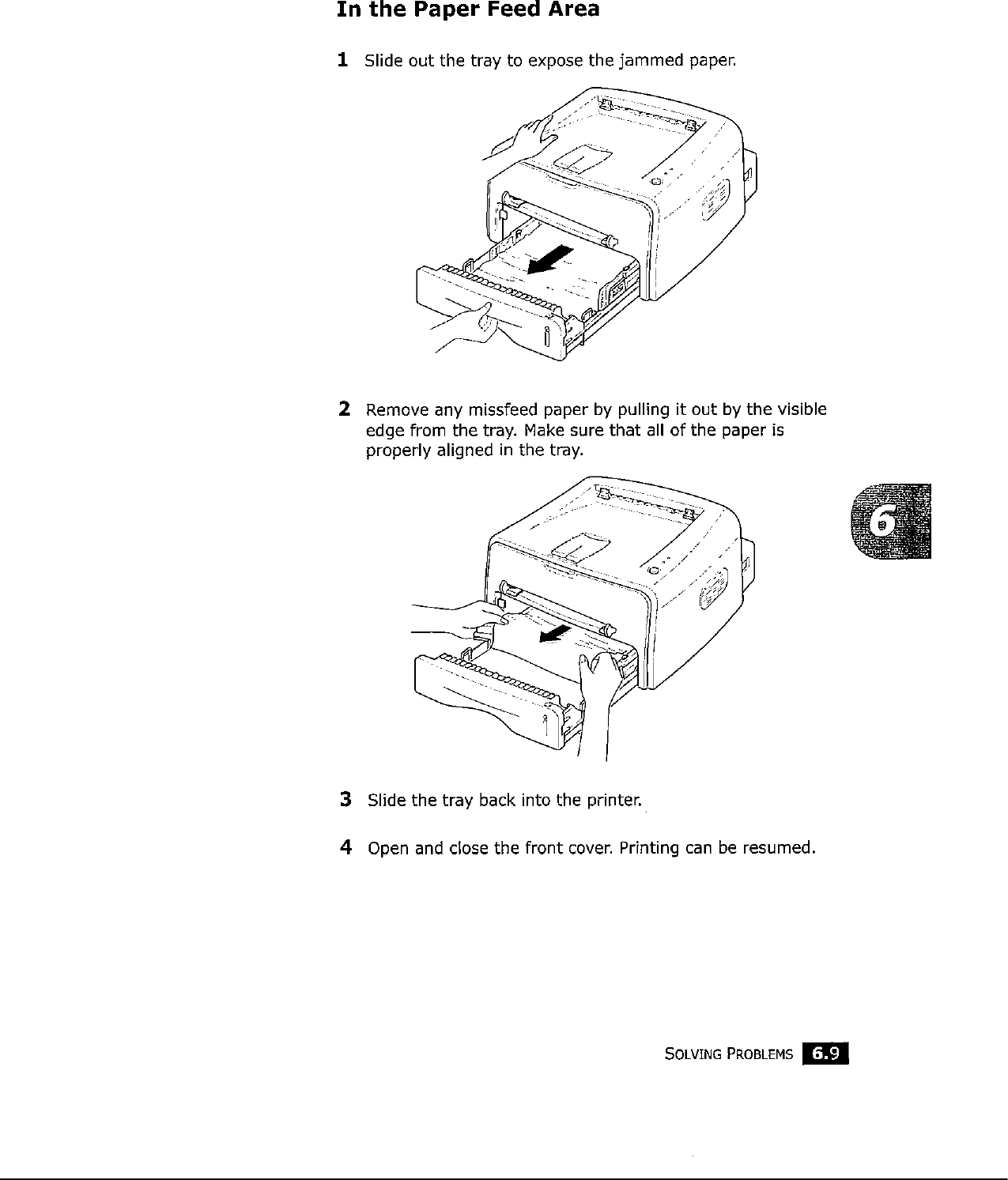 In the Paper Feed Area

1 Slide out the tray to expose the jammed paper.

2 Remove any missfeed paper by pulling it out by the visible edge from the tray. Make sure that all of the paper is properly aligned in the tray.

6

3 Slide the tray back into the printer.

4 Open and close the front cover. Printing can be resumed.

SOLVING PROBLEMS 6.9