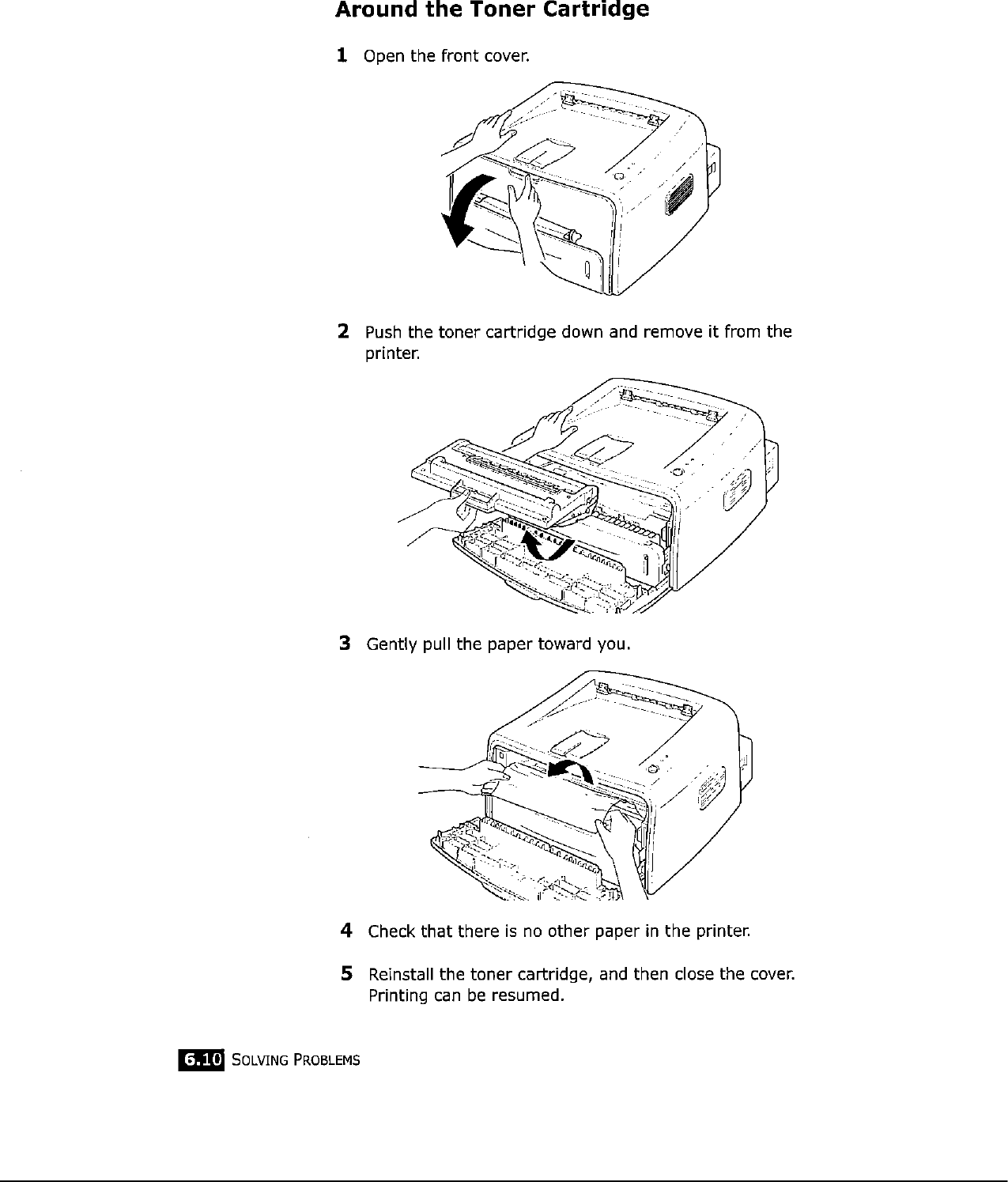 Around the Toner Cartridge

1 Open the front cover.

2 Push the toner cartridge down and remove it from the printer.

3 Gently pull the paper toward you.

4 Check that there is no other paper in the printer.

5 Reinstall the toner cartridge, and then close the cover. Printing can be resumed.

6.10 SOLVING PROBLEMS