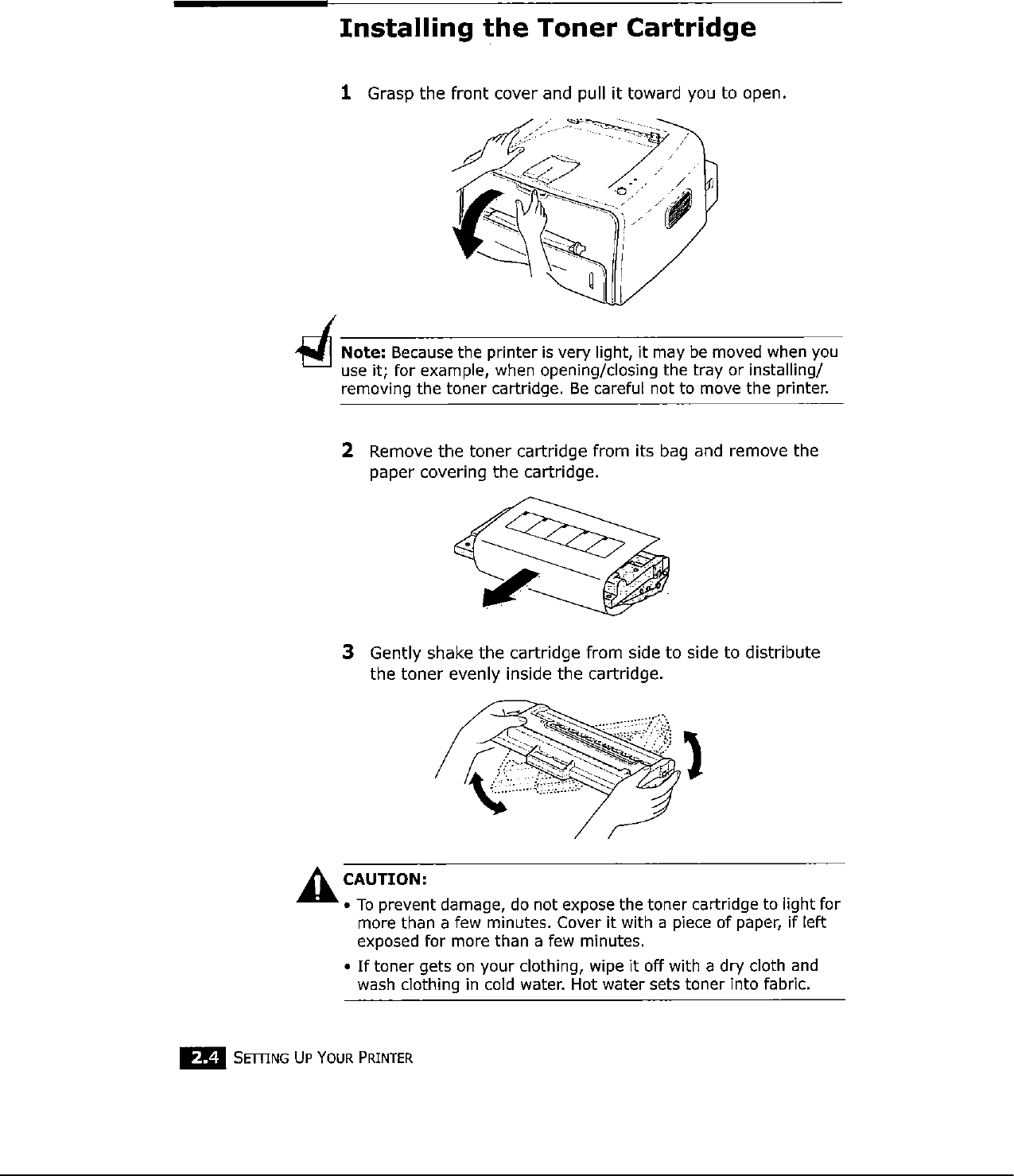 Installing the Toner Cartridge

1 Grasp the front cover and pull it toward you to open.

Note: Because the printer is very light, it may be moved when you use it; for example, when opening/closing the tray or installing/removing the toner cartridge. Be careful not to move the printer.

2 Remove the toner cartridge from its bag and remove the paper covering the cartridge.

3 Gently shake the cartridge from side to side to distribute the toner evenly inside the cartridge.

CAUTION:
• To prevent damage, do not expose the toner cartridge to light for more than a few minutes. Cover it with a piece of paper, if left exposed for more than a few minutes.
• If toner gets on your clothing, wipe it off with a dry cloth and wash clothing in cold water. Hot water sets toner into fabric.

2.4 SETTING UP YOUR PRINTER