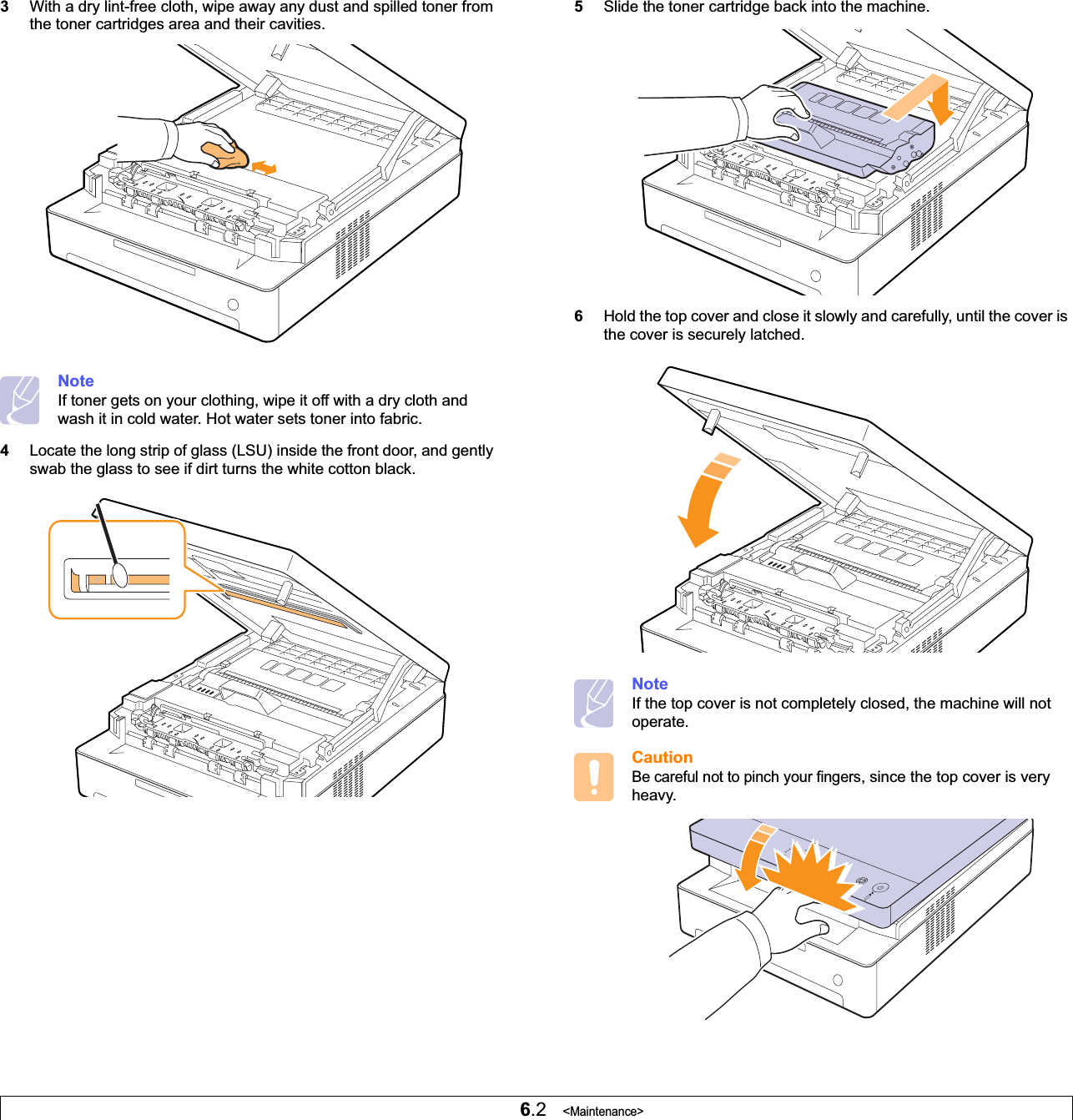 3 With a dry lint-free cloth, wipe away any dust and spilled toner from the toner cartridges area and their cavities.

Note
If toner gets on your clothing, wipe it off with a dry cloth and wash it in cold water. Hot water sets toner into fabric.

4 Locate the long strip of glass (LSU) inside the front door, and gently swab the glass to see if dirt turns the white cotton black.

5 Slide the toner cartridge back into the machine.

6 Hold the top cover and close it slowly and carefully, until the cover is the cover is securely latched.

Note
If the top cover is not completely closed, the machine will not operate.

Caution
Be careful not to pinch your fingers, since the top cover is very heavy.

6.2 <Maintenance>