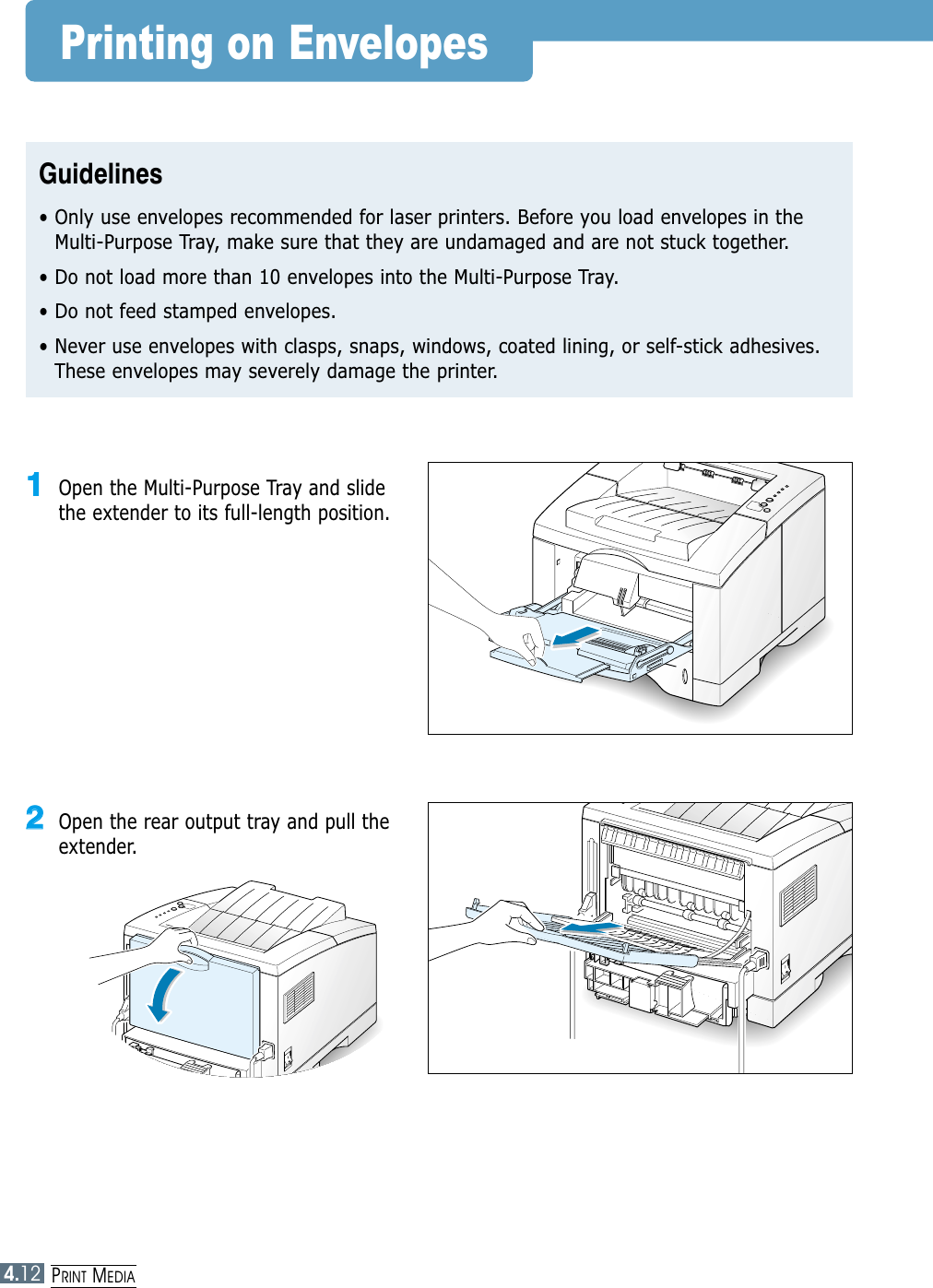 Printing on Envelopes

Guidelines

• Only use envelopes recommended for laser printers. Before you load envelopes in the Multi-Purpose Tray, make sure that they are undamaged and are not stuck together.

• Do not load more than 10 envelopes into the Multi-Purpose Tray.

• Do not feed stamped envelopes.

• Never use envelopes with clasps, snaps, windows, coated lining, or self-stick adhesives. These envelopes may severely damage the printer.

1 Open the Multi-Purpose Tray and slide the extender to its full-length position.

2 Open the rear output tray and pull the extender.

4.12 PRINT MEDIA