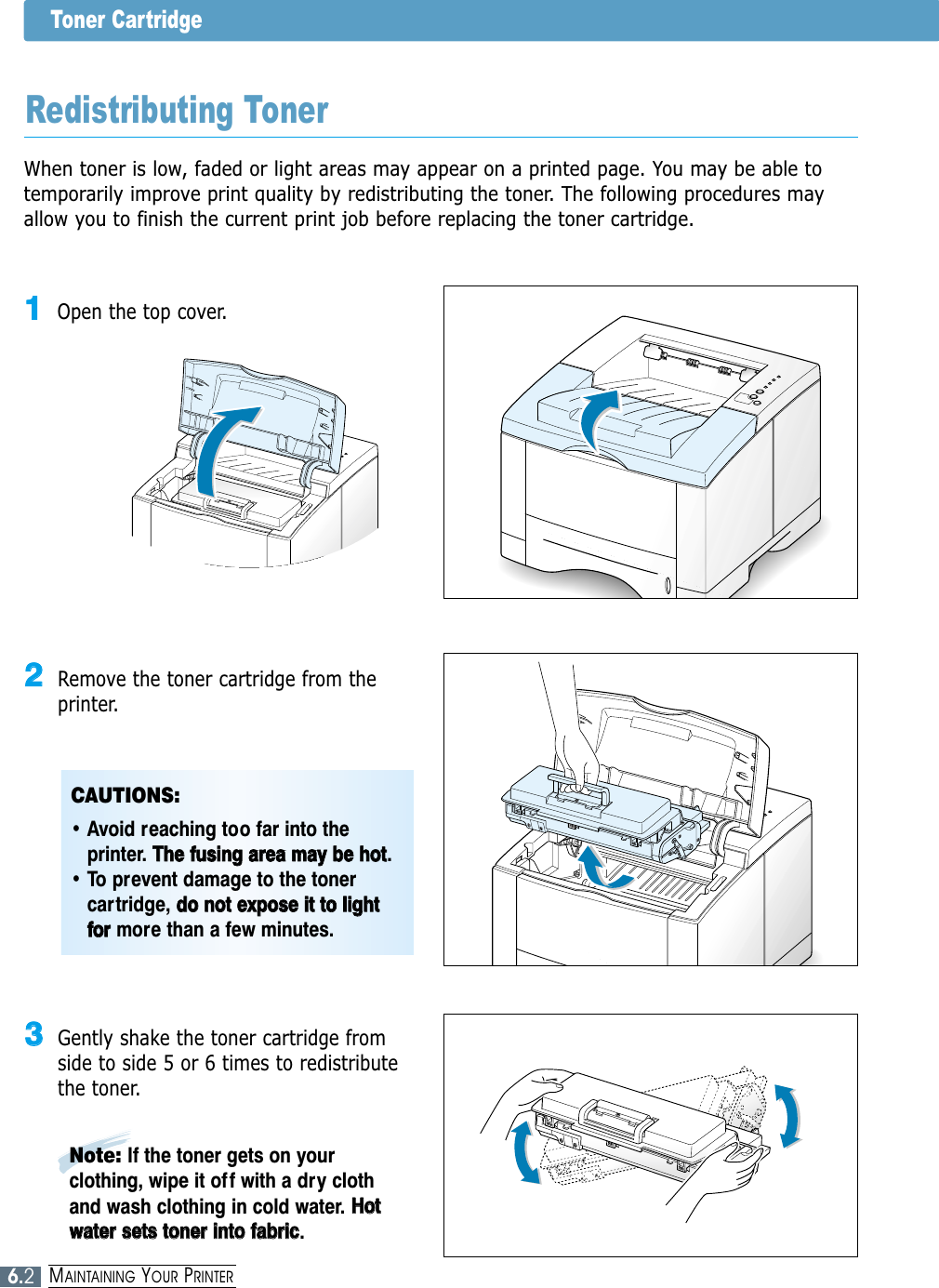 Toner Cartridge

Redistributing Toner

When toner is low, faded or light areas may appear on a printed page. You may be able to temporarily improve print quality by redistributing the toner. The following procedures may allow you to finish the current print job before replacing the toner cartridge.

1 Open the top cover.

2 Remove the toner cartridge from the printer.

CAUTIONS:

• Avoid reaching too far into the printer. The fusing area may be hot.
• To prevent damage to the toner cartridge, do not expose it to light for more than a few minutes.

3 Gently shake the toner cartridge from side to side 5 or 6 times to redistribute the toner.

Note: If the toner gets on your clothing, wipe it off with a dry cloth and wash clothing in cold water. Hot water sets toner into fabric.

6.2 MAINTAINING YOUR PRINTER