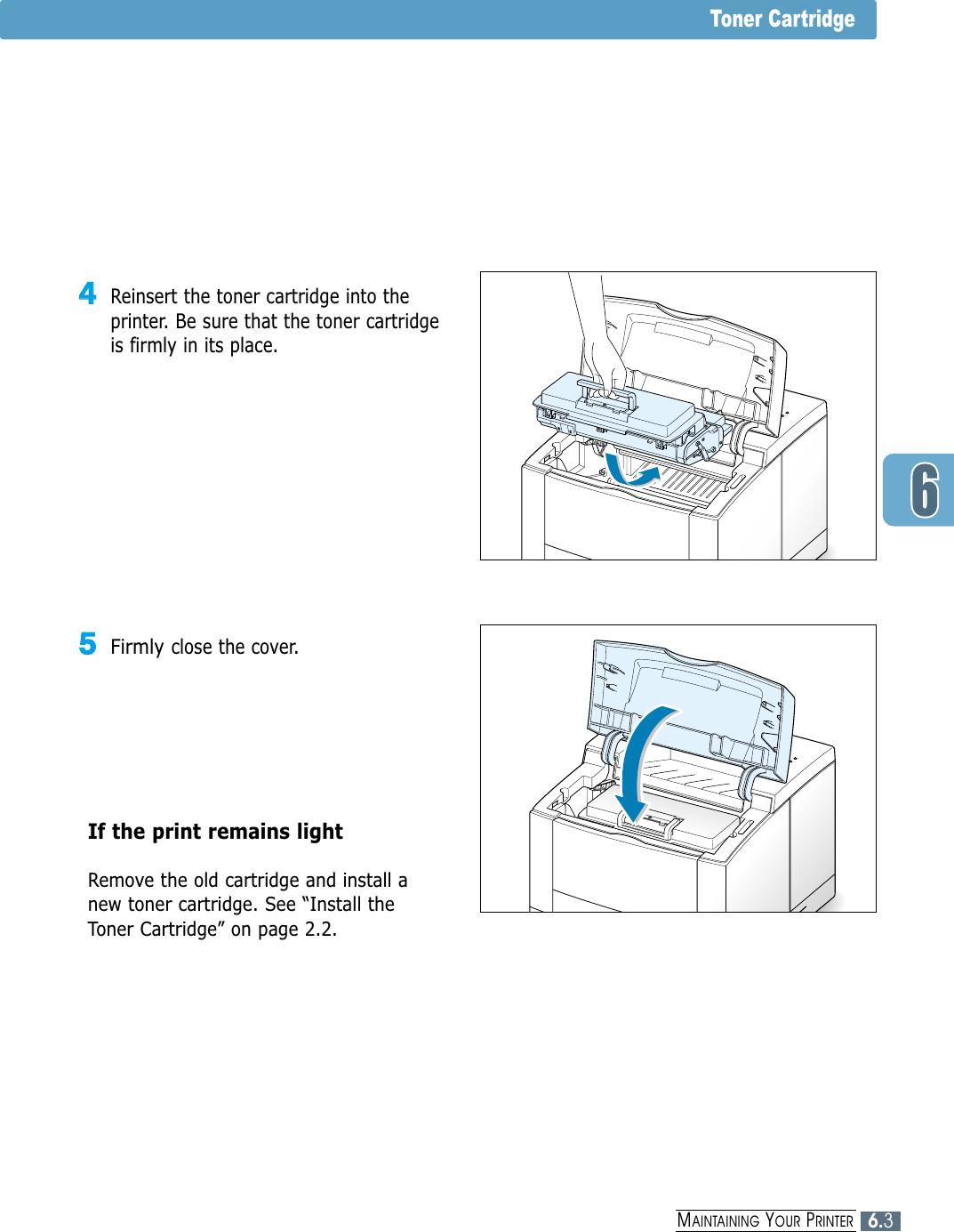 Toner Cartridge

4 Reinsert the toner cartridge into the printer. Be sure that the toner cartridge is firmly in its place.

6

5 Firmly close the cover.

If the print remains light

Remove the old cartridge and install a new toner cartridge. See “Install the Toner Cartridge” on page 2.2.

MAINTAINING YOUR PRINTER 6.3