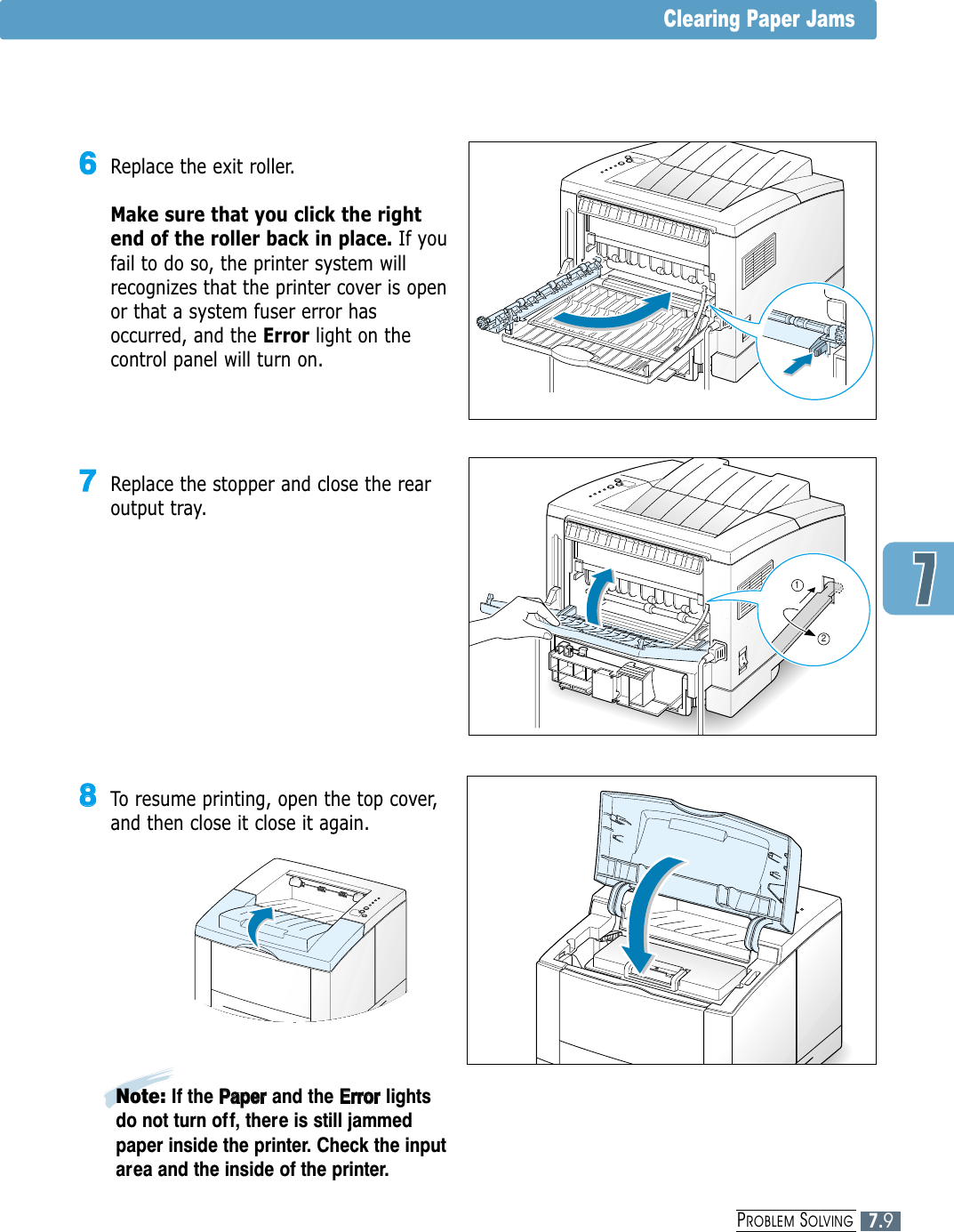 Clearing Paper Jams

6 Replace the exit roller.

Make sure that you click the right end of the roller back in place. If you fail to do so, the printer system will recognizes that the printer cover is open or that a system fuser error has occurred, and the Error light on the control panel will turn on.

7 Replace the stopper and close the rear output tray.

①

②

7

8 To resume printing, open the top cover, and then close it close it again.

Note: If the Paper and the Error lights do not turn off, there is still jammed paper inside the printer. Check the input area and the inside of the printer.

PROBLEM SOLVING 7.9