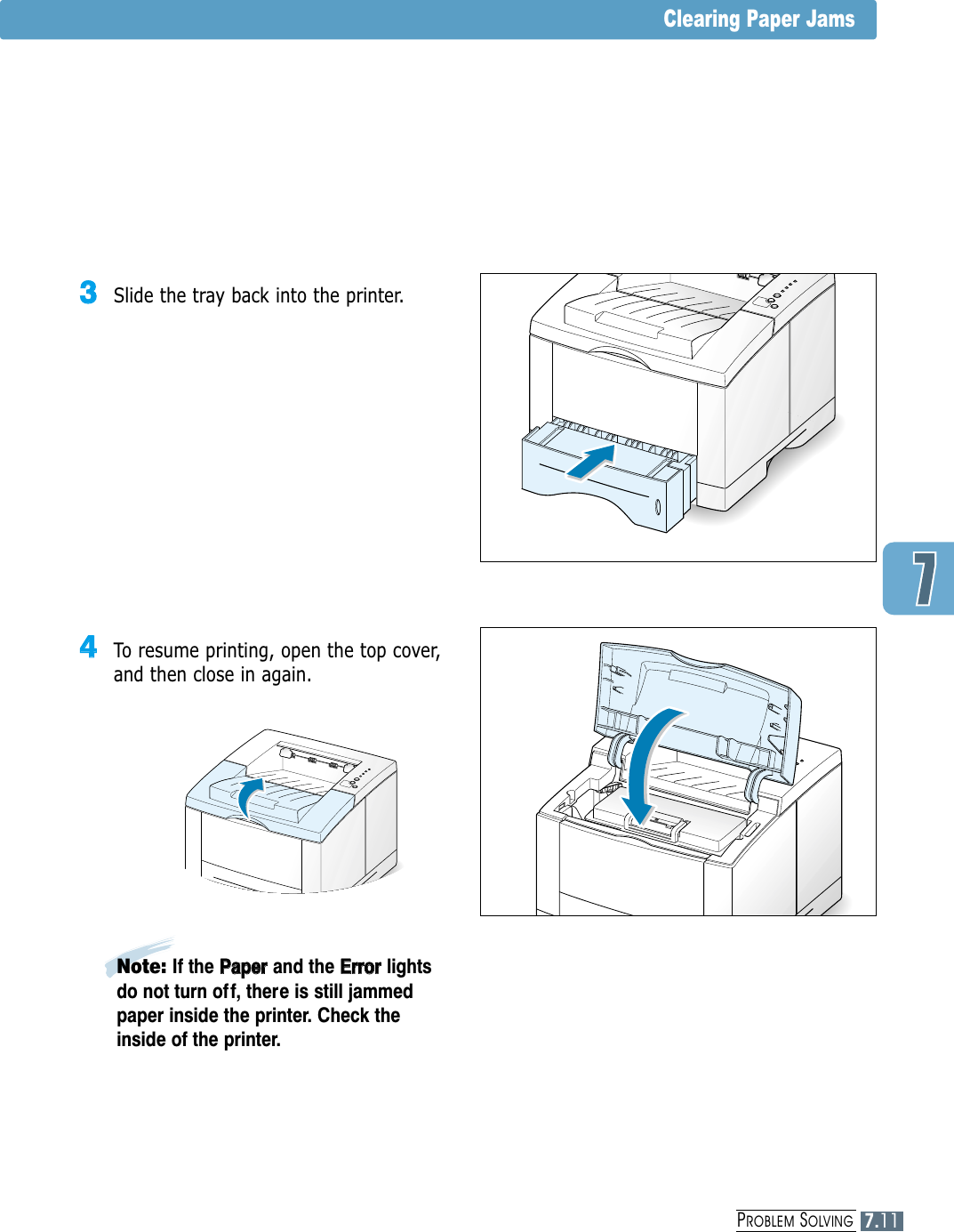 Clearing Paper Jams

3 Slide the tray back into the printer.

7

4 To resume printing, open the top cover, and then close in again.

Note: If the Paper and the Error lights do not turn off, there is still jammed paper inside the printer. Check the inside of the printer.

PROBLEM SOLVING 7.11