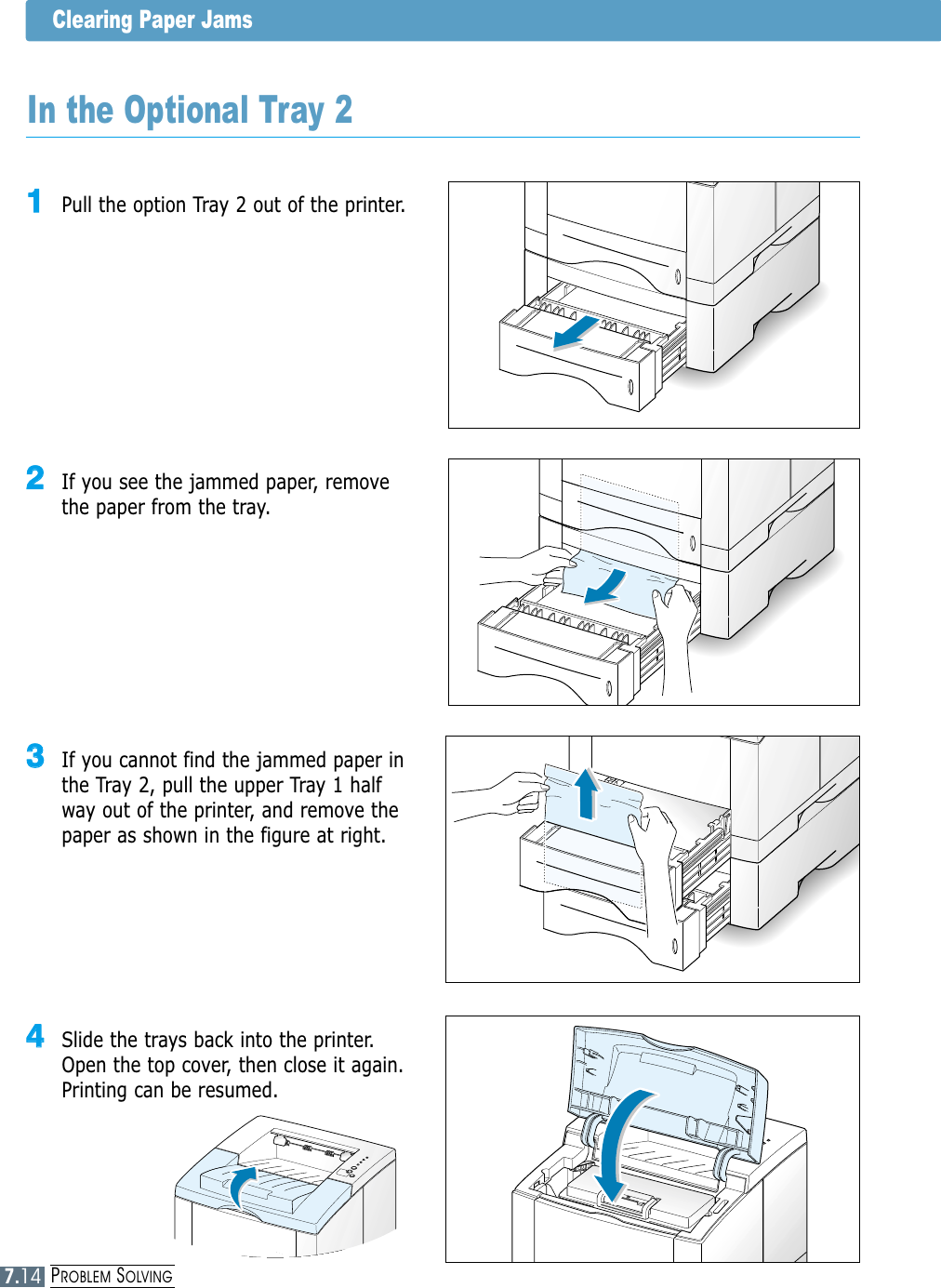 Clearing Paper Jams

In the Optional Tray 2

1 Pull the option Tray 2 out of the printer.

2 If you see the jammed paper, remove the paper from the tray.

3 If you cannot find the jammed paper in the Tray 2, pull the upper Tray 1 half way out of the printer, and remove the paper as shown in the figure at right.

4 Slide the trays back into the printer. Open the top cover, then close it again. Printing can be resumed.

7.14 PROBLEM SOLVING